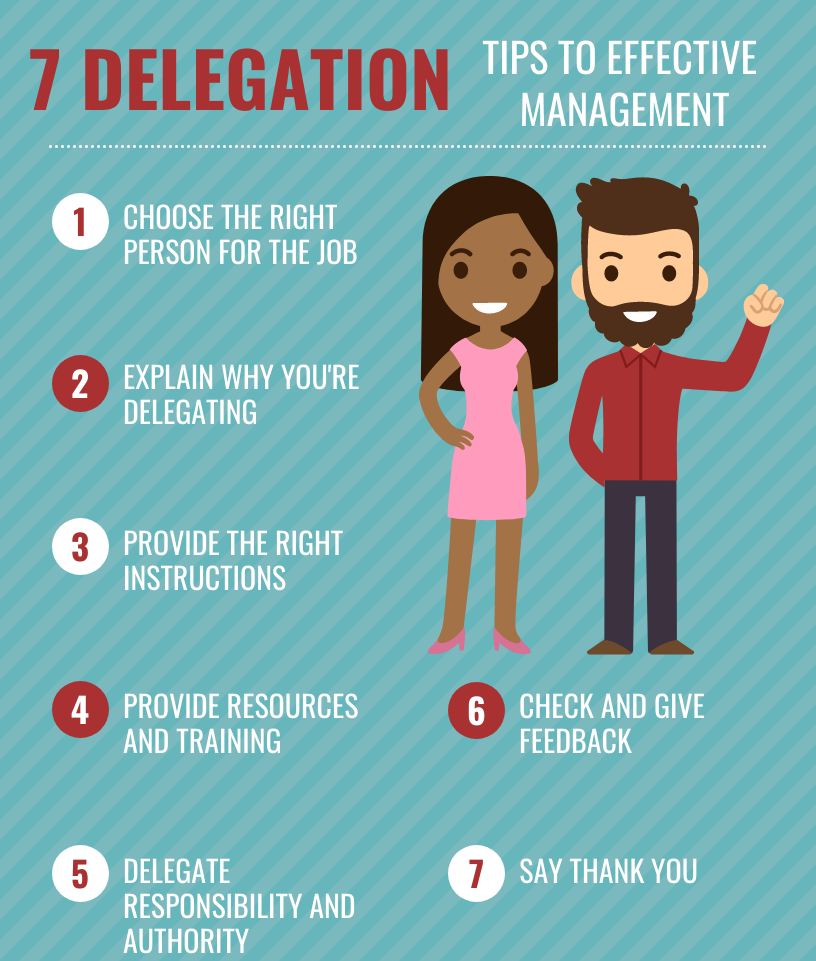 7 DELEGATION TIPS TO EFFECTIVE MANAGEMENT

1 CHOOSE THE RIGHT PERSON FOR THE JOB

2 EXPLAIN WHY YOU'RE DELEGATING

3 PROVIDE THE RIGHT INSTRUCTIONS

4 PROVIDE RESOURCES AND TRAINING

5 DELEGATE RESPONSIBILITY AND AUTHORITY

6 CHECK AND GIVE FEEDBACK

7 SAY THANK YOU