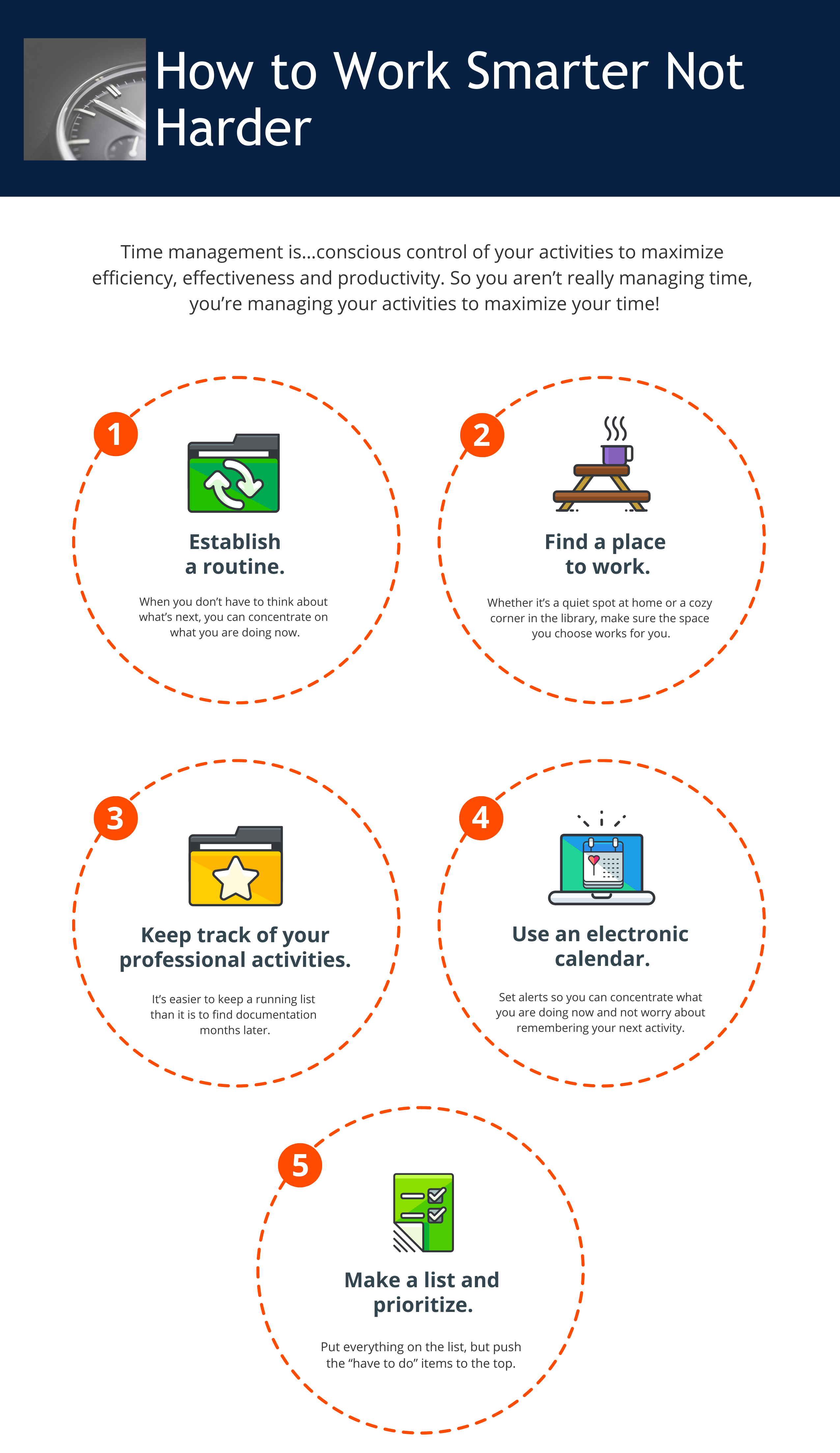 How to Work Smarter Not Harder

Time management is…conscious control of your activities to maximize efficiency, effectiveness and productivity. So you aren't really managing time, you're managing your activities to maximize your time!

1

Establish a routine.

When you don't have to think about what's next, you can concentrate on what you are doing now.

2

Find a place to work.

Whether it's a quiet spot at home or a cozy corner in the library, make sure the space you choose works for you.

3

Keep track of your professional activities.

It's easier to keep a running list than it is to find documentation months later.

4

Use an electronic calendar.

Set alerts so you can concentrate what you are doing now and not worry about remembering your next activity.

5

Make a list and prioritize.

Put everything on the list, but push the "have to do" items to the top.