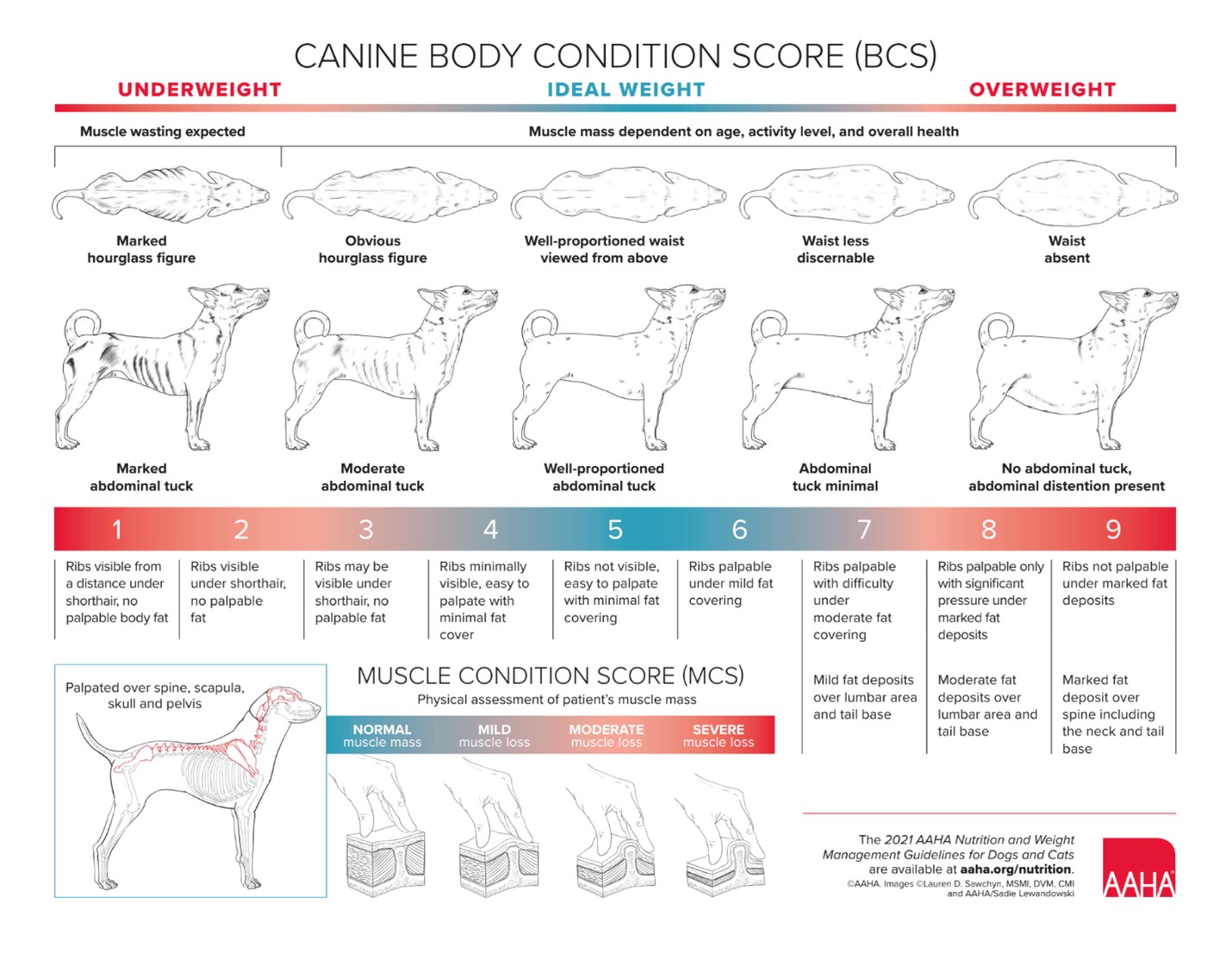 CANINE BODY CONDITION SCORE (BCS)

UNDERWEIGHT

IDEAL WEIGHT

OVERWEIGHT

Muscle wasting expected

Muscle mass dependent on age, activity level, and overall health

Marked hourglass figure

Obvious hourglass figure

Well-proportioned waist viewed from above

Waist less discernable

Waist absent

Marked abdominal tuck

Moderate abdominal tuck

Well-proportioned abdominal tuck

Abdominal tuck minimal

No abdominal tuck, abdominal distention present

| 1 | 2 | 3 | 4 | 5 | 6 | 7 | 8 | 9 |
|---|---|---|---|---|---|---|---|---|
| Ribs visible from a distance under shorthair, no palpable body fat | Ribs visible under shorthair, no palpable fat | Ribs may be visible under shorthair, no palpable fat | Ribs minimally visible, easy to palpate with minimal fat cover | Ribs not visible, easy to palpate with minimal fat covering | Ribs palpable under mild fat covering | Ribs palpable with difficulty under moderate fat covering | Ribs palpable only with significant pressure under marked fat deposits | Ribs not palpable under marked fat deposits |
| | | | | | | Mild fat deposits over lumbar area and tail base | Moderate fat deposits over lumbar area and tail base | Marked fat deposit over spine including the neck and tail base |

Palpated over spine, scapula, skull and pelvis

MUSCLE CONDITION SCORE (MCS)

Physical assessment of patient's muscle mass

NORMAL muscle mass

MILD muscle loss

MODERATE muscle loss

SEVERE muscle loss

The 2021 AAHA Nutrition and Weight Management Guidelines for Dogs and Cats are available at aaha.org/nutrition.

©AAHA. Images ©Lauren D. Sawchyn, MSMI, DVM, CMI and AAHA/Sadie Lewandowski

AAHA