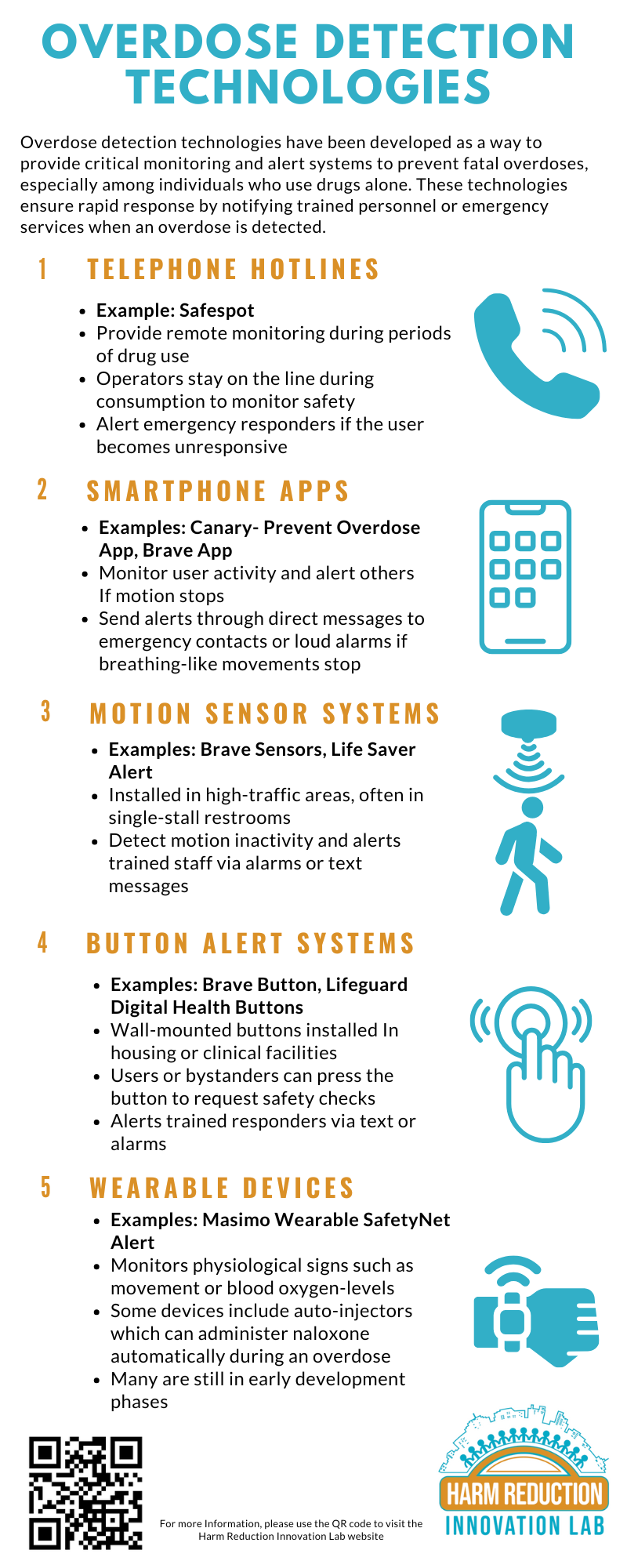 OVERDOSE DETECTION TECHNOLOGIES

Overdose detection technologies have been developed as a way to provide critical monitoring and alert systems to prevent fatal overdoses, especially among individuals who use drugs alone. These technologies ensure rapid response by notifying trained personnel or emergency services when an overdose is detected.

1 TELEPHONE HOTLINES

- Example: Safespot
- Provide remote monitoring during periods of drug use
- Operators stay on the line during consumption to monitor safety
- Alert emergency responders if the user becomes unresponsive

2 SMARTPHONE APPS

- Examples: Canary- Prevent Overdose App, Brave App
- Monitor user activity and alert others If motion stops
- Send alerts through direct messages to emergency contacts or loud alarms if breathing-like movements stop

3 MOTION SENSOR SYSTEMS

- Examples: Brave Sensors, Life Saver Alert
- Installed in high-traffic areas, often in single-stall restrooms
- Detect motion inactivity and alerts trained staff via alarms or text messages

4 BUTTON ALERT SYSTEMS

- Examples: Brave Button, Lifeguard Digital Health Buttons
- Wall-mounted buttons installed In housing or clinical facilities
- Users or bystanders can press the button to request safety checks
- Alerts trained responders via text or alarms

5 WEARABLE DEVICES

- Examples: Masimo Wearable SafetyNet Alert
- Monitors physiological signs such as movement or blood oxygen-levels
- Some devices include auto-injectors which can administer naloxone automatically during an overdose
- Many are still in early development phases

For more Information, please use the QR code to visit the Harm Reduction Innovation Lab website

HARM REDUCTION INNOVATION LAB