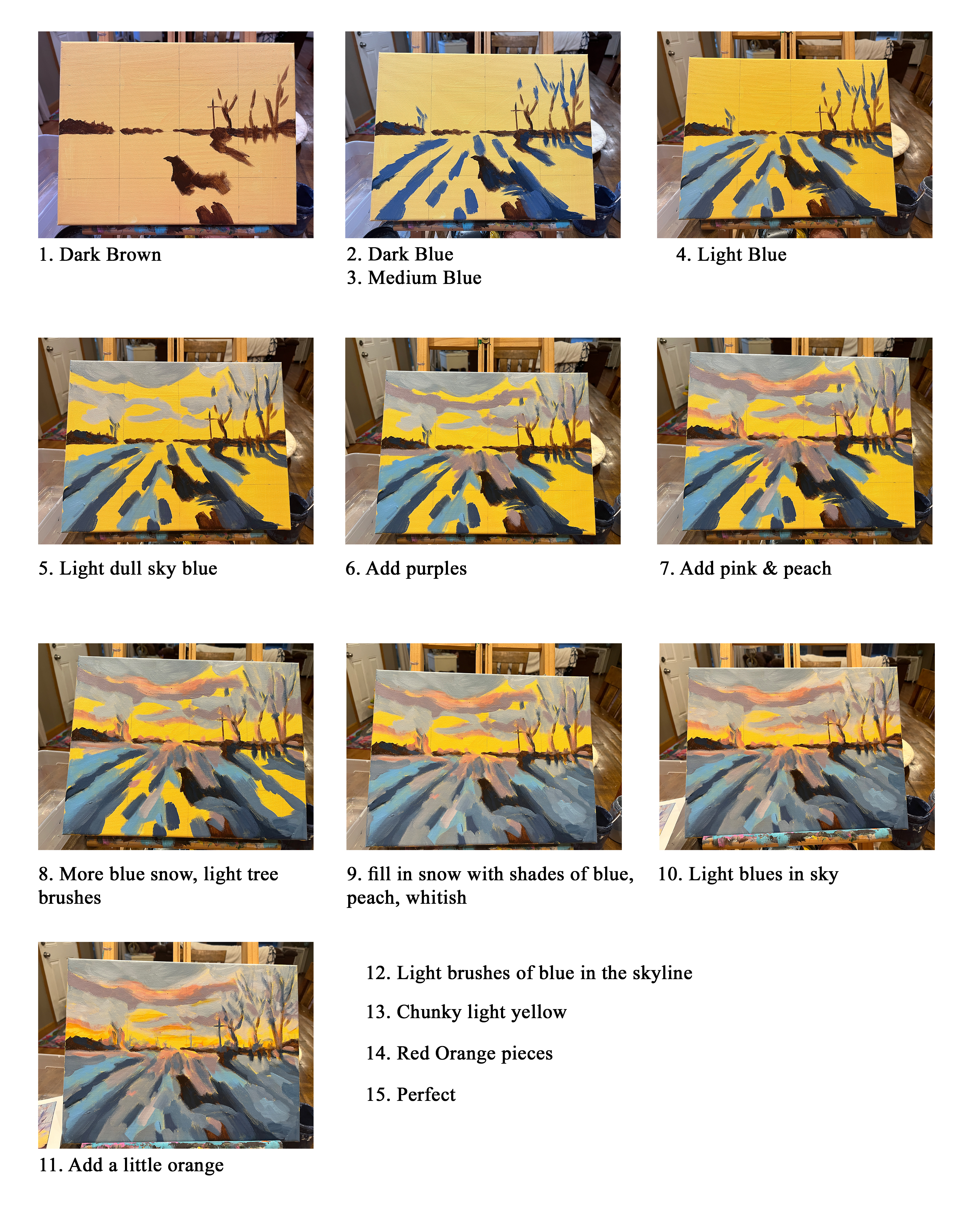 1. Dark Brown

2. Dark Blue
3. Medium Blue

4. Light Blue

5. Light dull sky blue

6. Add purples

7. Add pink & peach

8. More blue snow, light tree brushes

9. fill in snow with shades of blue, peach, whitish

10. Light blues in sky

11. Add a little orange

12. Light brushes of blue in the skyline

13. Chunky light yellow

14. Red Orange pieces

15. Perfect