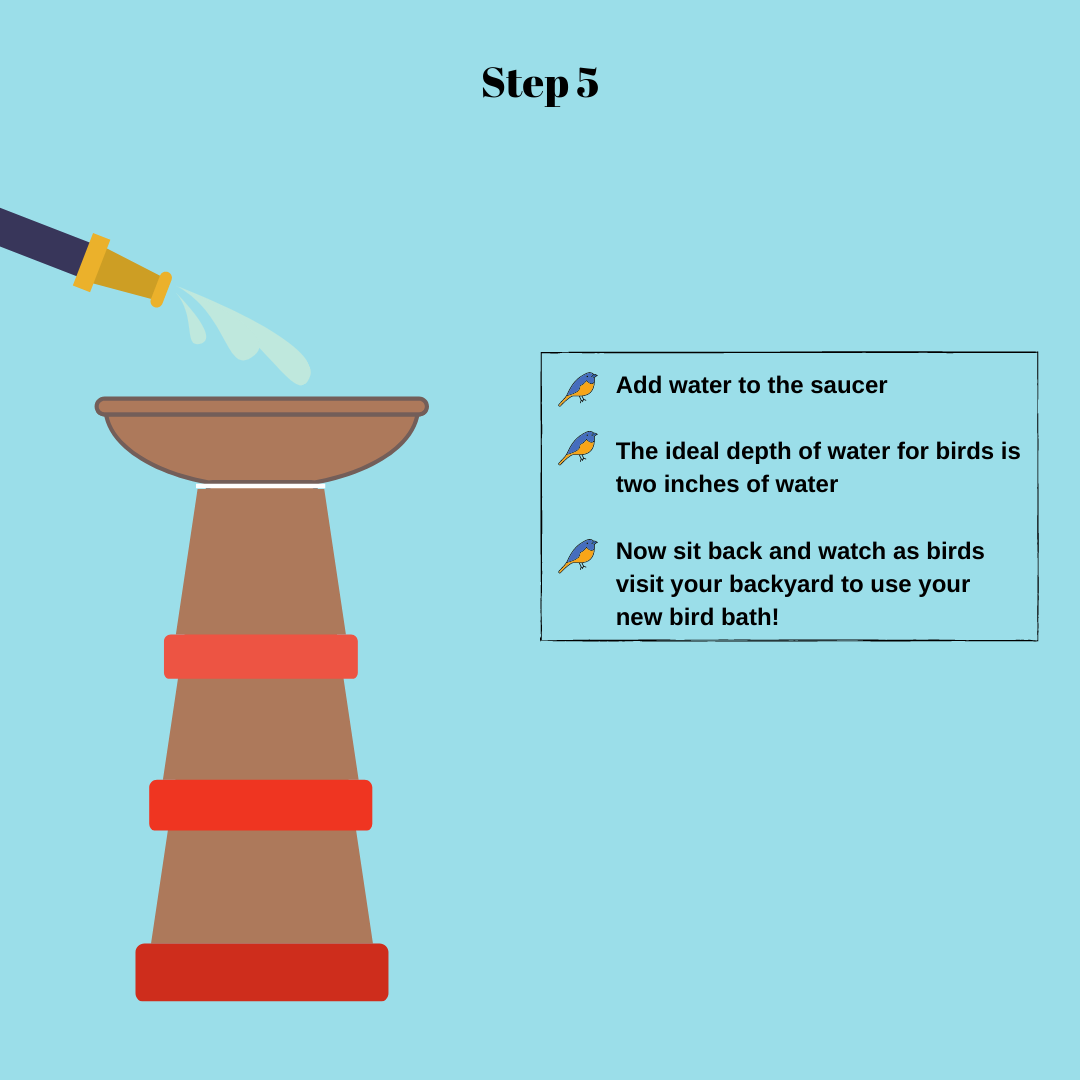 Step 5

Add water to the saucer

The ideal depth of water for birds is two inches of water

Now sit back and watch as birds visit your backyard to use your new bird bath!