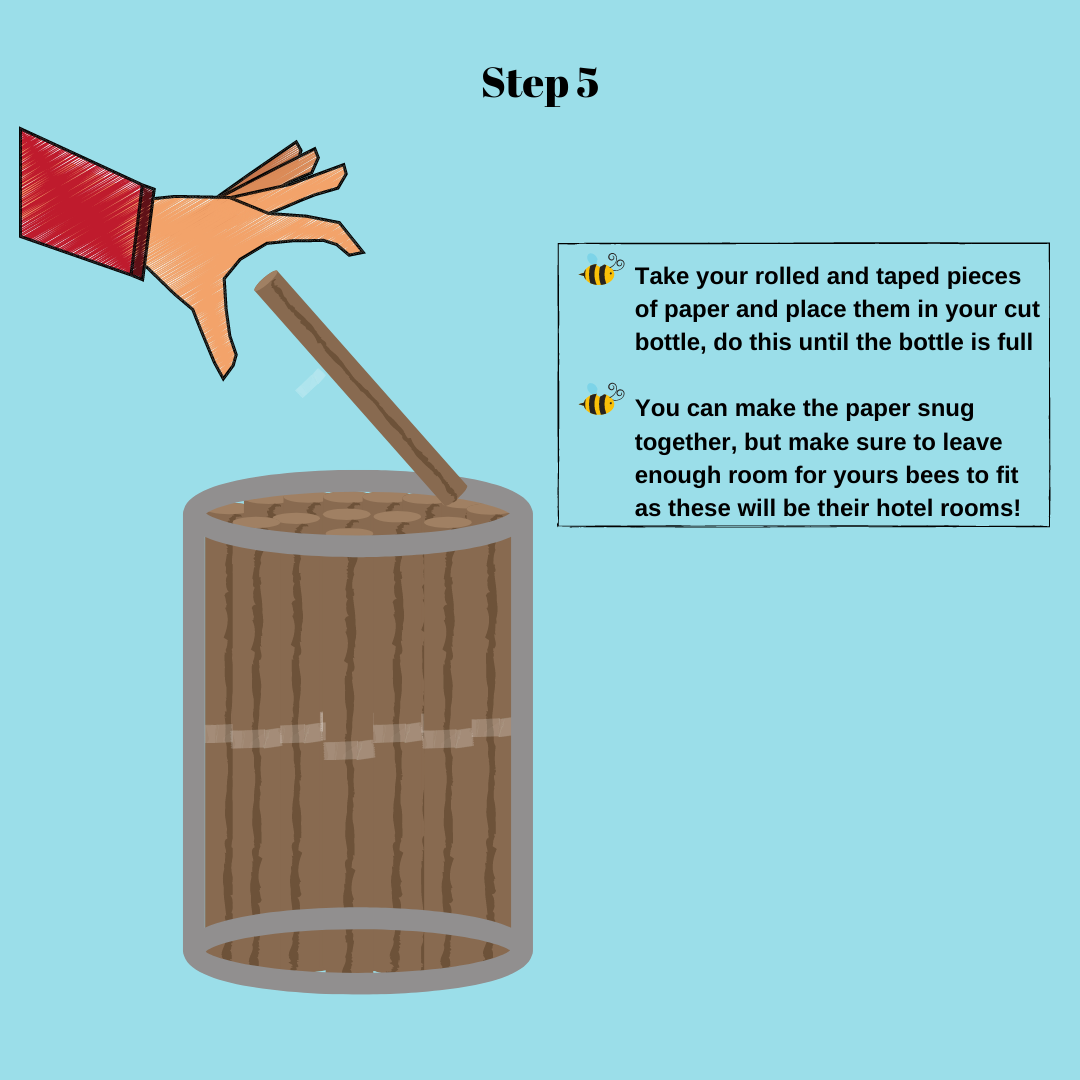 Step 5

Take your rolled and taped pieces of paper and place them in your cut bottle, do this until the bottle is full

You can make the paper snug together, but make sure to leave enough room for yours bees to fit as these will be their hotel rooms!