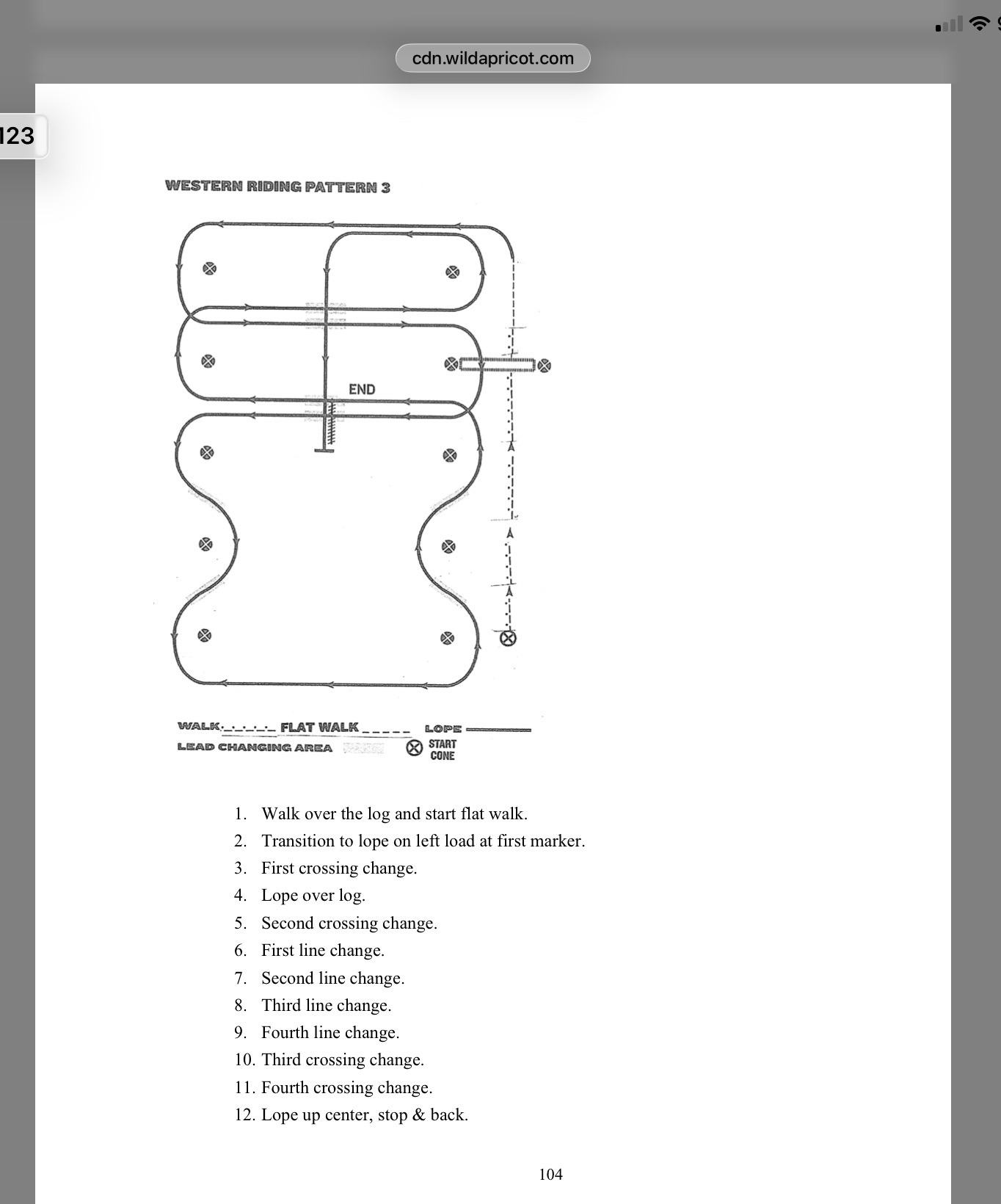 cdn.wildapricot.com

123

WESTERN RIDING PATTERN 3

END

WALK FLAT WALK LOPE
LEAD CHANGING AREA START CONE

1. Walk over the log and start flat walk.
2. Transition to lope on left load at first marker.
3. First crossing change.
4. Lope over log.
5. Second crossing change.
6. First line change.
7. Second line change.
8. Third line change.
9. Fourth line change.
10. Third crossing change.
11. Fourth crossing change.
12. Lope up center, stop & back.

104