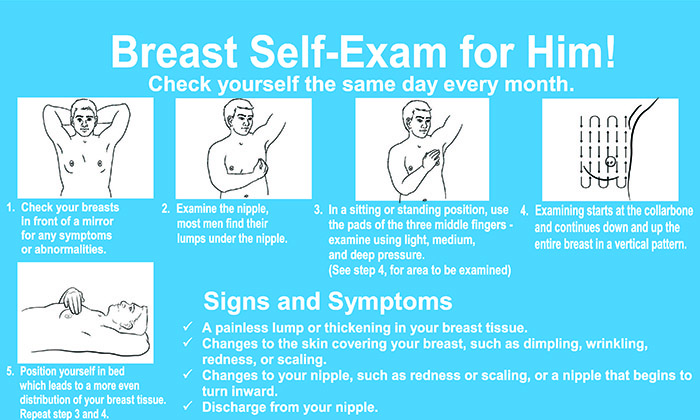 Breast Self-Exam for Him!

Check yourself the same day every month.

1. Check your breasts in front of a mirror for any symptoms or abnormalities.

2. Examine the nipple, most men find their lumps under the nipple.

3. In a sitting or standing position, use the pads of the three middle fingers - examine using light, medium, and deep pressure. (See step 4, for area to be examined)

4. Examining starts at the collarbone and continues down and up the entire breast in a vertical pattern.

5. Position yourself in bed which leads to a more even distribution of your breast tissue. Repeat step 3 and 4.

Signs and Symptoms

✓ A painless lump or thickening in your breast tissue.

✓ Changes to the skin covering your breast, such as dimpling, wrinkling, redness, or scaling.

✓ Changes to your nipple, such as redness or scaling, or a nipple that begins to turn inward.

✓ Discharge from your nipple.