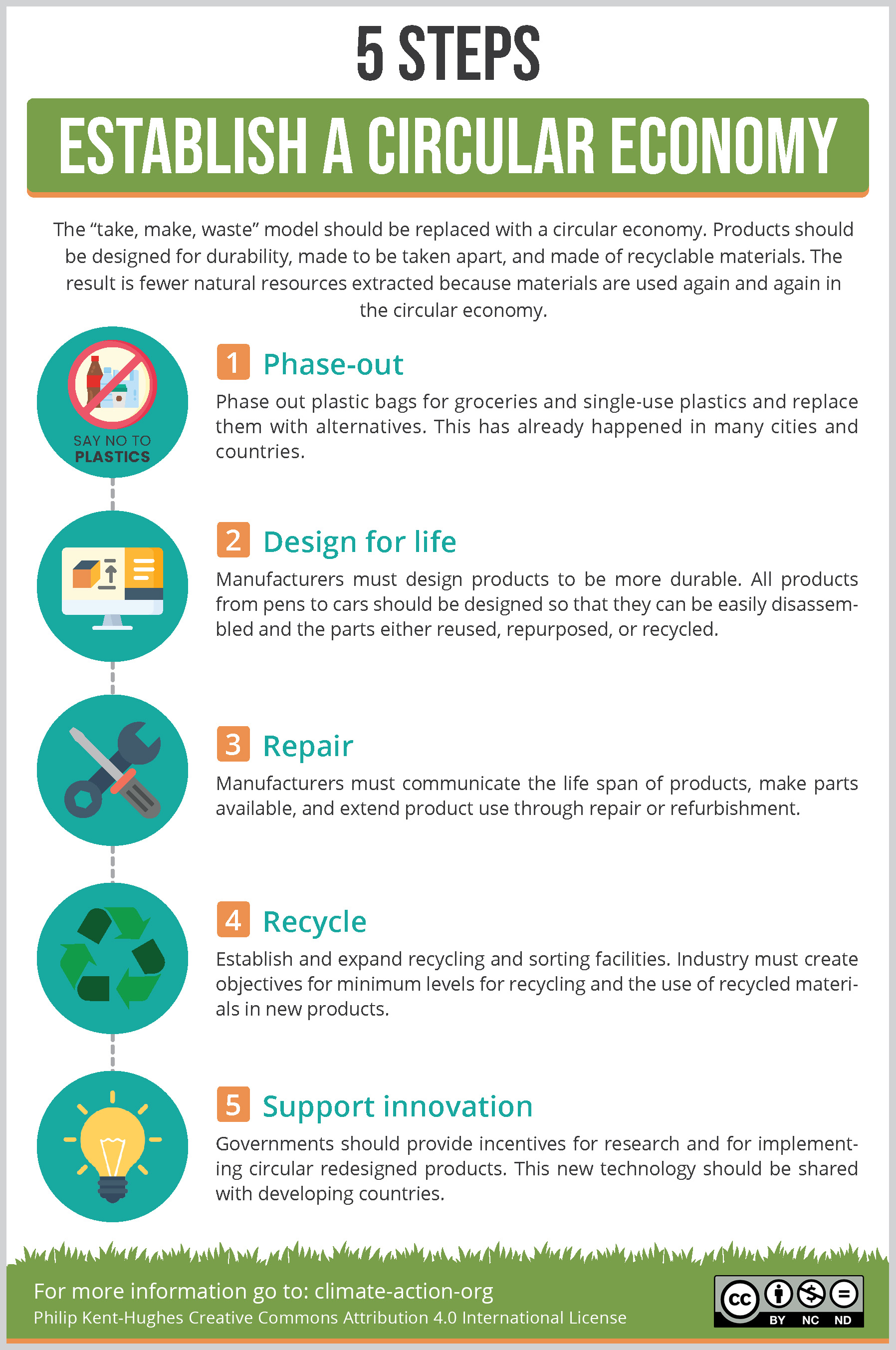 5 STEPS

ESTABLISH A CIRCULAR ECONOMY

The “take, make, waste” model should be replaced with a circular economy. Products should be designed for durability, made to be taken apart, and made of recyclable materials. The result is fewer natural resources extracted because materials are used again and again in the circular economy.

SAY NO TO PLASTICS

1 Phase-out

Phase out plastic bags for groceries and single-use plastics and replace them with alternatives. This has already happened in many cities and countries.

2 Design for life

Manufacturers must design products to be more durable. All products from pens to cars should be designed so that they can be easily disassembled and the parts either reused, repurposed, or recycled.

3 Repair

Manufacturers must communicate the life span of products, make parts available, and extend product use through repair or refurbishment.

4 Recycle

Establish and expand recycling and sorting facilities. Industry must create objectives for minimum levels for recycling and the use of recycled materials in new products.

5 Support innovation

Governments should provide incentives for research and for implementing circular redesigned products. This new technology should be shared with developing countries.

For more information go to: climate-action-org
Philip Kent-Hughes Creative Commons Attribution 4.0 International License

cc BY NC ND