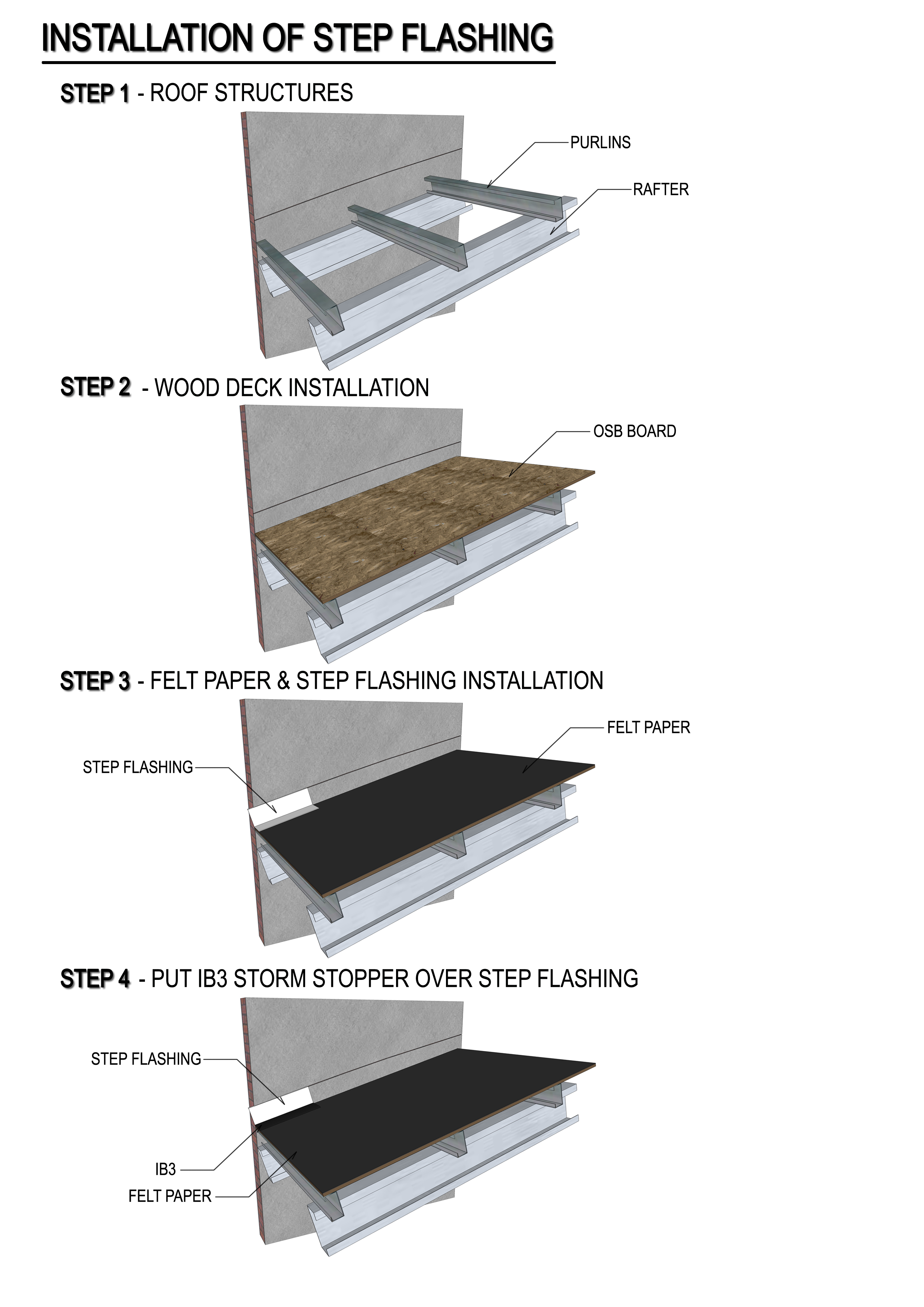 INSTALLATION OF STEP FLASHING

STEP 1 - ROOF STRUCTURES

PURLINS

RAFTER

STEP 2 - WOOD DECK INSTALLATION

OSB BOARD

STEP 3 - FELT PAPER & STEP FLASHING INSTALLATION

FELT PAPER

STEP FLASHING

STEP 4 - PUT IB3 STORM STOPPER OVER STEP FLASHING

STEP FLASHING

IB3

FELT PAPER