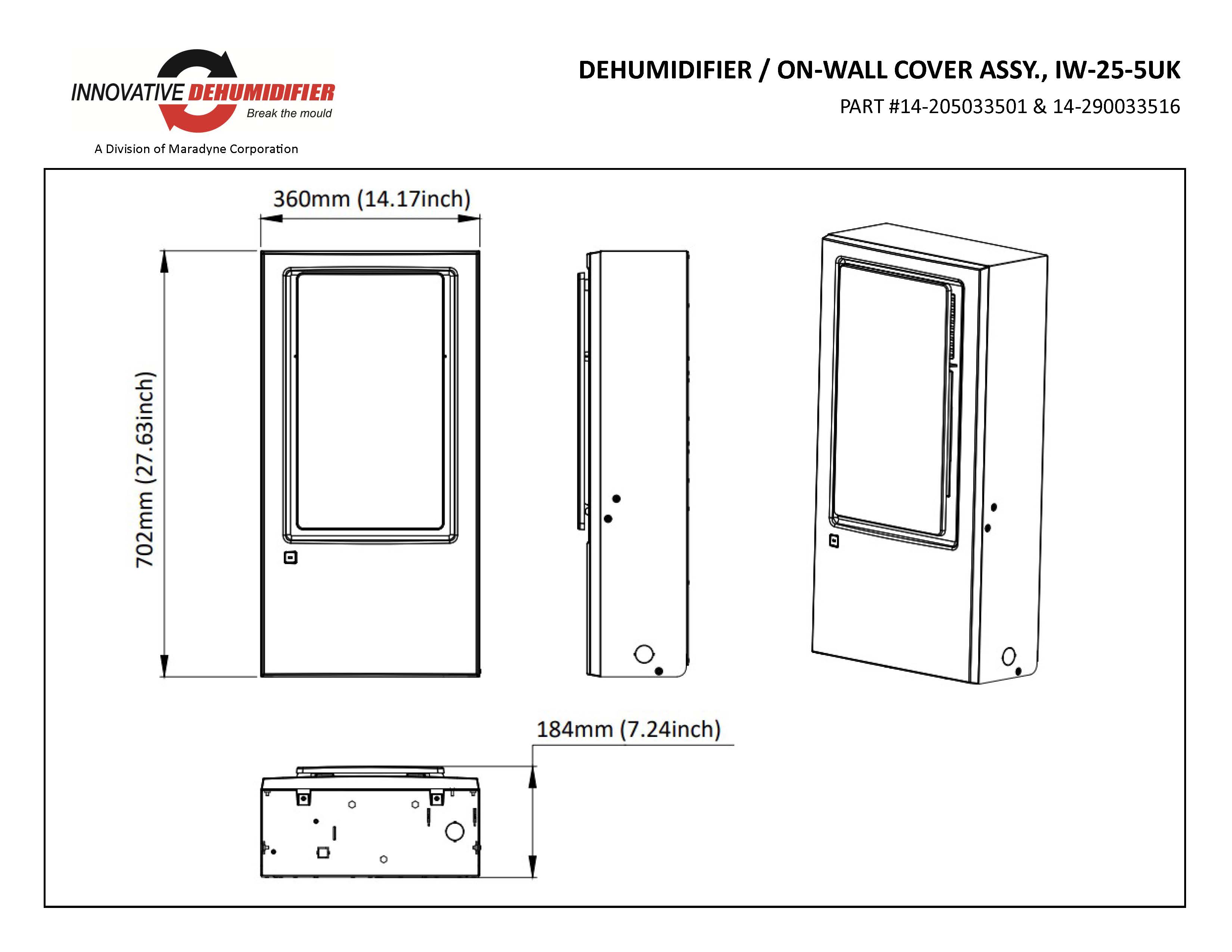 INNOVATIVE DEHUMIDIFIER
Break the mould
A Division of Maradyne Corporation

DEHUMIDIFIER / ON-WALL COVER ASSY., IW-25-5UK
PART #14-205033501 & 14-290033516

360mm (14.17inch)

702mm (27.63inch)

184mm (7.24inch)