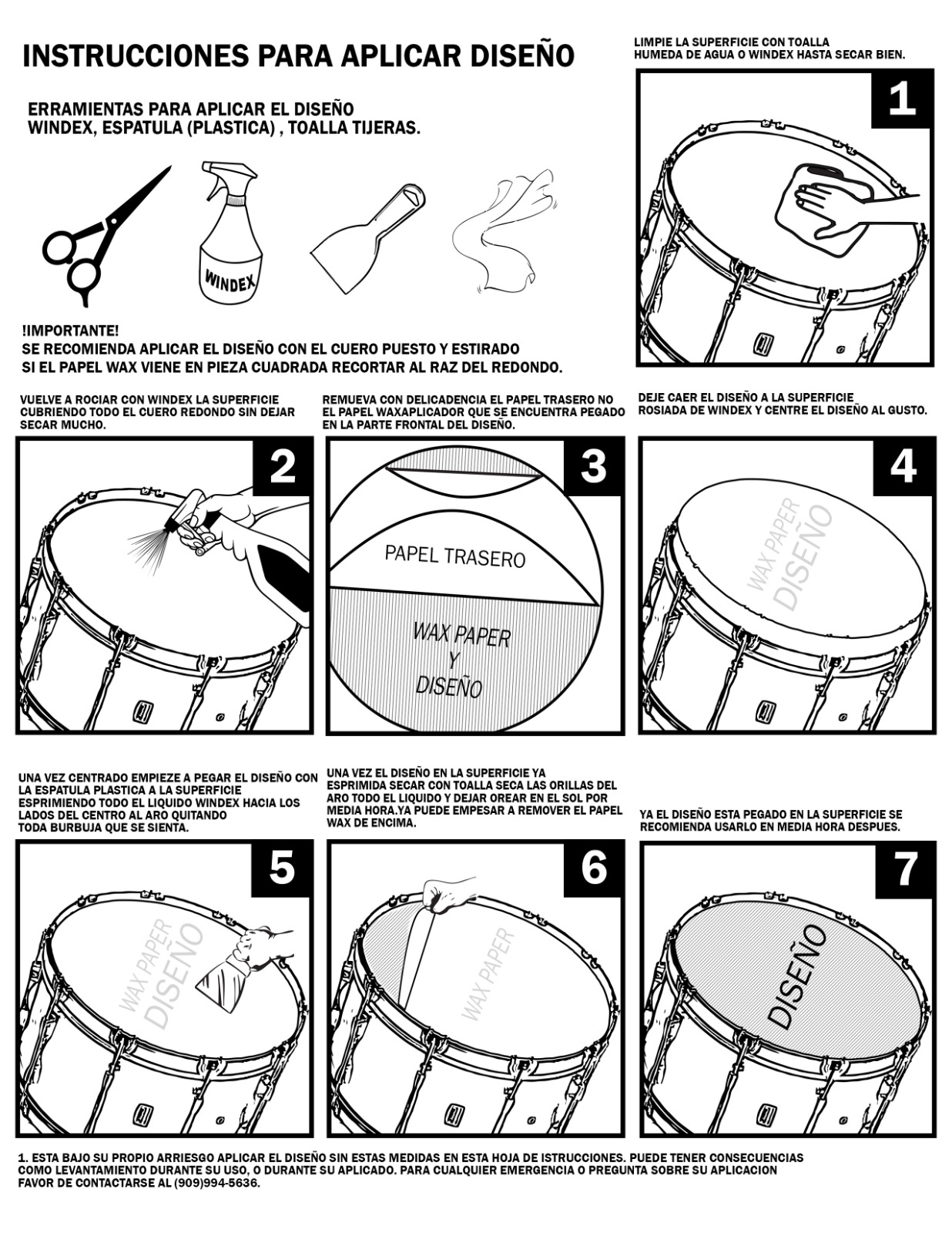 INSTRUCCIONES PARA APLICAR DISEÑO

ERRAMIENTAS PARA APLICAR EL DISEÑO
WINDEX, ESPATULA (PLASTICA) , TOALLA TIJERAS.

WINDEX

!IMPORTANTE!
SE RECOMIENDA APLICAR EL DISEÑO CON EL CUERO PUESTO Y ESTIRADO
SI EL PAPEL WAX VIENE EN PIEZA CUADRADA RECORTAR AL RAZ DEL REDONDO.

LIMPIE LA SUPERFICIE CON TOALLA HUMEDA DE AGUA O WINDEX HASTA SECAR BIEN.

1

VUELVE A ROCIAR CON WINDEX LA SUPERFICIE CUBRIENDO TODO EL CUERO REDONDO SIN DEJAR SECAR MUCHO.

2

REMUEVA CON DELICADENCIA EL PAPEL TRASERO NO EL PAPEL WAXAPLICADOR QUE SE ENCUENTRA PEGADO EN LA PARTE FRONTAL DEL DISEÑO.

3

PAPEL TRASERO

WAX PAPER
Y
DISEÑO

DEJE CAER EL DISEÑO A LA SUPERFICIE ROSIADA DE WINDEX Y CENTRE EL DISEÑO AL GUSTO.

4

WAX PAPER
DISEÑO

UNA VEZ CENTRADO EMPIEZE A PEGAR EL DISEÑO CON LA ESPATULA PLASTICA A LA SUPERFICIE ESPRIMIENDO TODO EL LIQUIDO WINDEX HACIA LOS LADOS DEL CENTRO AL ARO QUITANDO TODA BURBUJA QUE SE SIENTA.

5

WAX PAPER
DISEÑO

UNA VEZ EL DISEÑO EN LA SUPERFICIE YA ESPRIMIDA SECAR CON TOALLA SECA LAS ORILLAS DEL ARO TODO EL LIQUIDO Y DEJAR OREAR EN EL SOL POR MEDIA HORA.YA PUEDE EMPESAR A REMOVER EL PAPEL WAX DE ENCIMA.

6

WAX PAPER

YA EL DISEÑO ESTA PEGADO EN LA SUPERFICIE SE RECOMIENDA USARLO EN MEDIA HORA DESPUES.

7

DISEÑO

1. ESTA BAJO SU PROPIO ARRIESGO APLICAR EL DISEÑO SIN ESTAS MEDIDAS EN ESTA HOJA DE ISTRUCCIONES. PUEDE TENER CONSECUENCIAS COMO LEVANTAMIENTO DURANTE SU USO, O DURANTE SU APLICADO. PARA CUALQUIER EMERGENCIA O PREGUNTA SOBRE SU APLICACION FAVOR DE CONTACTARSE AL (909)994-5636.