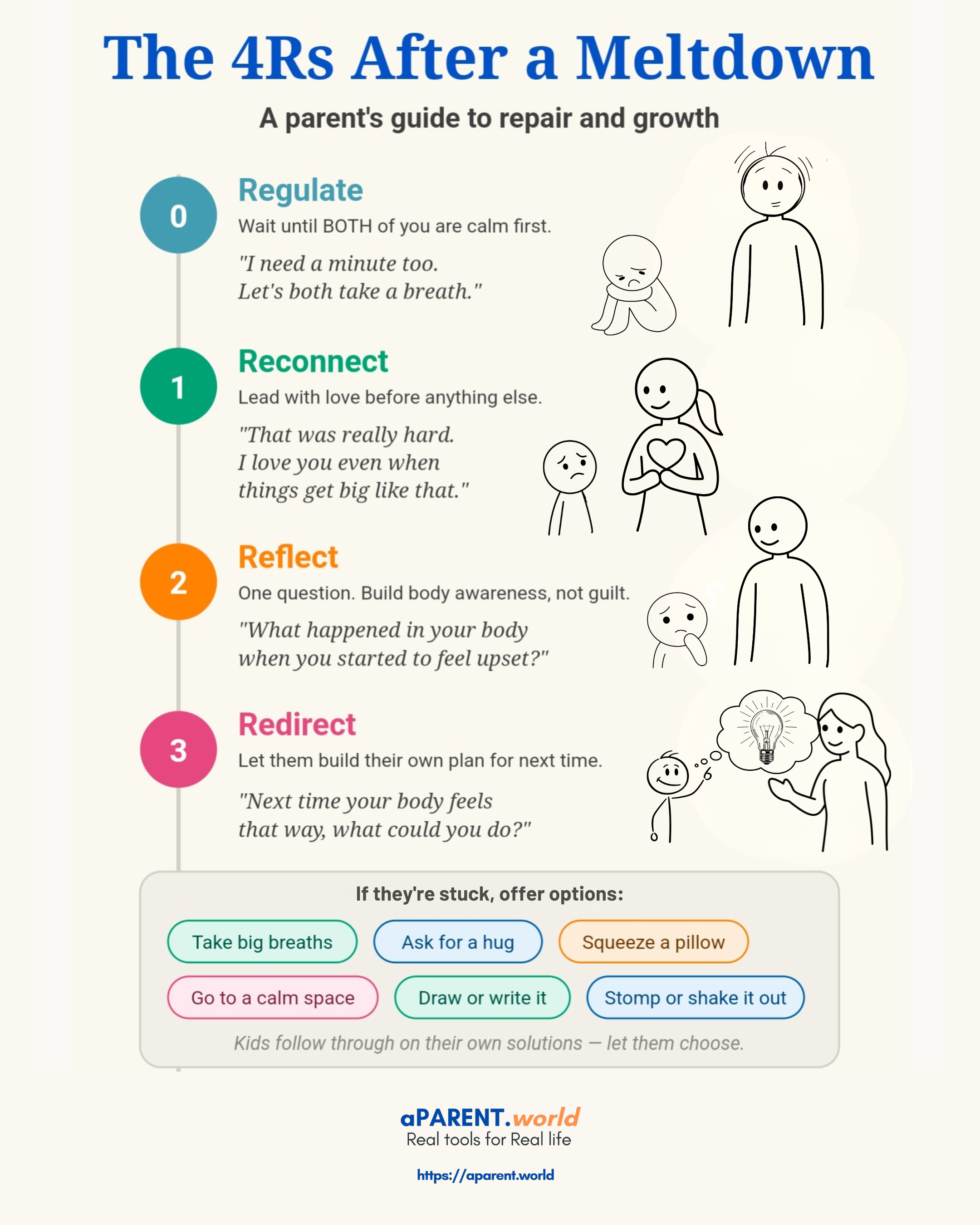 The 4Rs After a Meltdown

A parent's guide to repair and growth

0

Regulate

Wait until BOTH of you are calm first.

"I need a minute too. Let's both take a breath."

1

Reconnect

Lead with love before anything else.

"That was really hard. I love you even when things get big like that."

2

Reflect

One question. Build body awareness, not guilt.

"What happened in your body when you started to feel upset?"

3

Redirect

Let them build their own plan for next time.

"Next time your body feels that way, what could you do?"

If they're stuck, offer options:

Take big breaths

Ask for a hug

Squeeze a pillow

Go to a calm space

Draw or write it

Stomp or shake it out

Kids follow through on their own solutions — let them choose.

aPARENT.world
Real tools for Real life

https://aparent.world