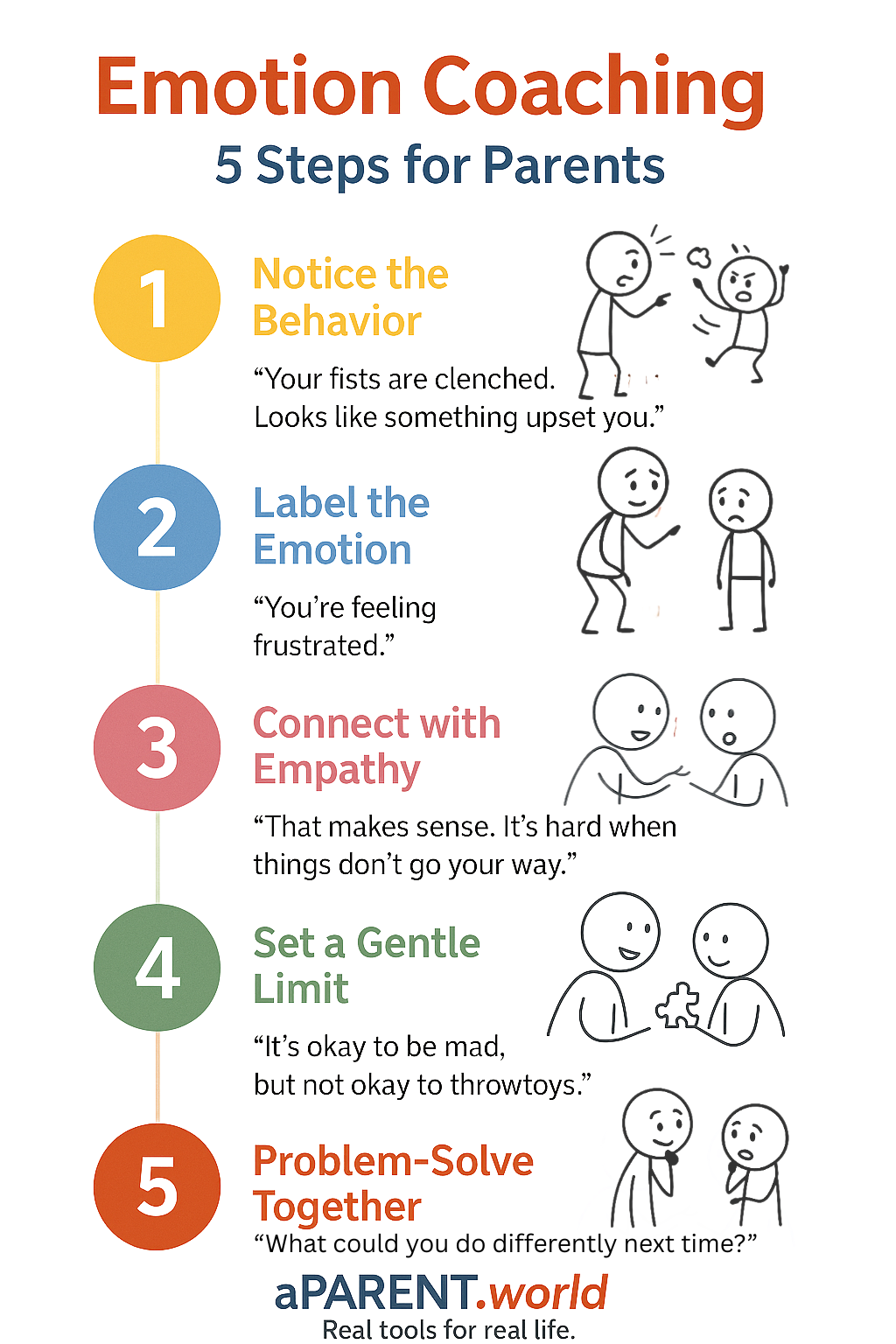 Emotion Coaching
5 Steps for Parents

1
Notice the Behavior
“Your fists are clenched. Looks like something upset you.”

2
Label the Emotion
“You’re feeling frustrated.”

3
Connect with Empathy
“That makes sense. It’s hard when things don’t go your way.”

4
Set a Gentle Limit
“It’s okay to be mad, but not okay to throwtoys.”

5
Problem-Solve Together
“What could you do differently next time?”

aPARENT.world
Real tools for real life.