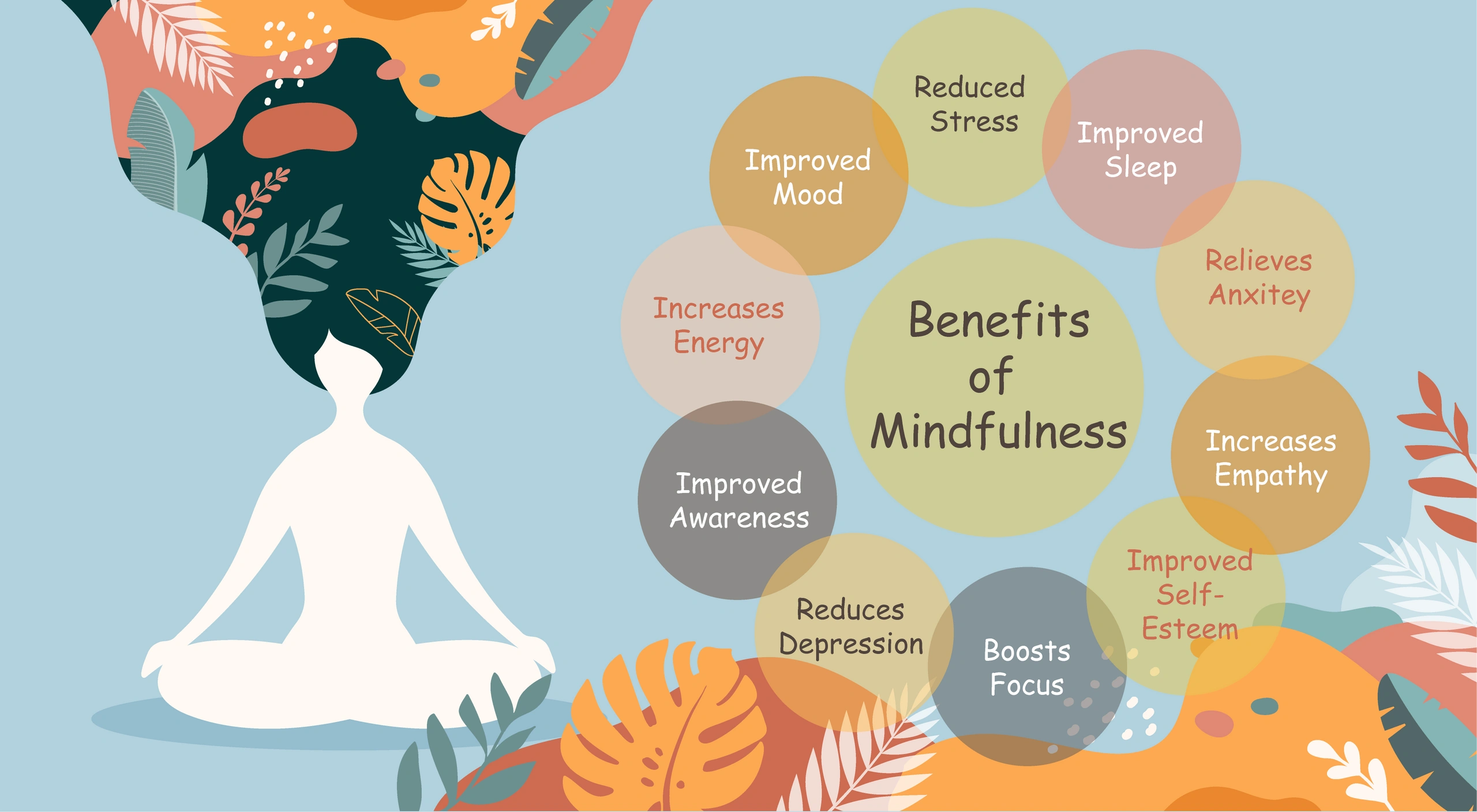 Benefits of Mindfulness

Reduced Stress

Improved Sleep

Relieves Anxitey

Increases Empathy

Improved Self-Esteem

Boosts Focus

Reduces Depression

Improved Awareness

Increases Energy

Improved Mood