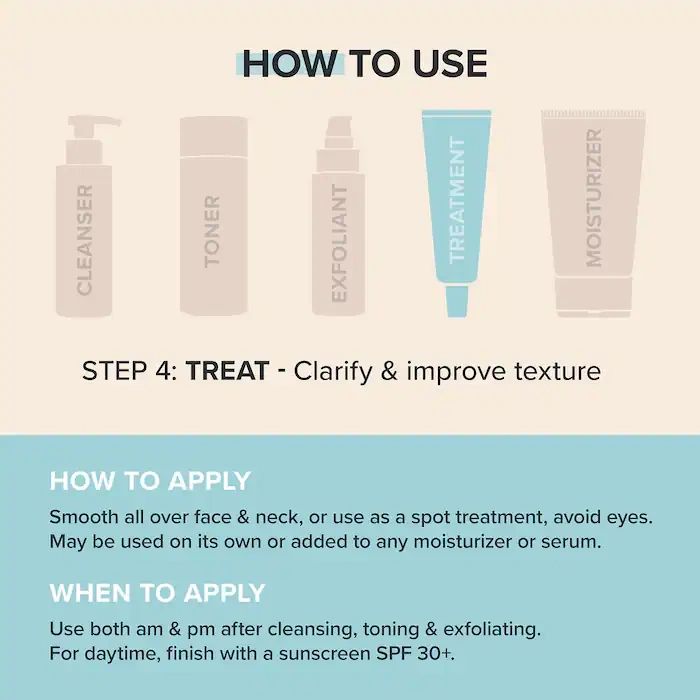 HOW TO USE

CLEANSER

TONER

EXFOLIANT

TREATMENT

MOISTURIZER

STEP 4: TREAT - Clarify & improve texture

HOW TO APPLY

Smooth all over face & neck, or use as a spot treatment, avoid eyes. May be used on its own or added to any moisturizer or serum.

WHEN TO APPLY

Use both am & pm after cleansing, toning & exfoliating. For daytime, finish with a sunscreen SPF 30+.