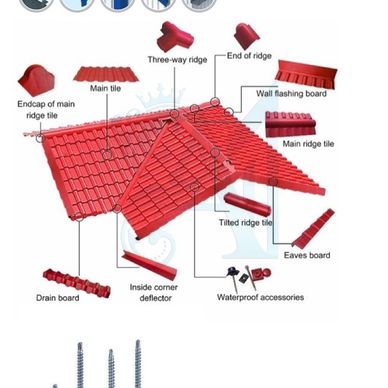 Three-way ridge

End of ridge

Endcap of main ridge tile

Main tile

Wall flashing board

Main ridge tile

Tilted ridge tile

Eaves board

Drain board

Inside corner deflector

Waterproof accessories