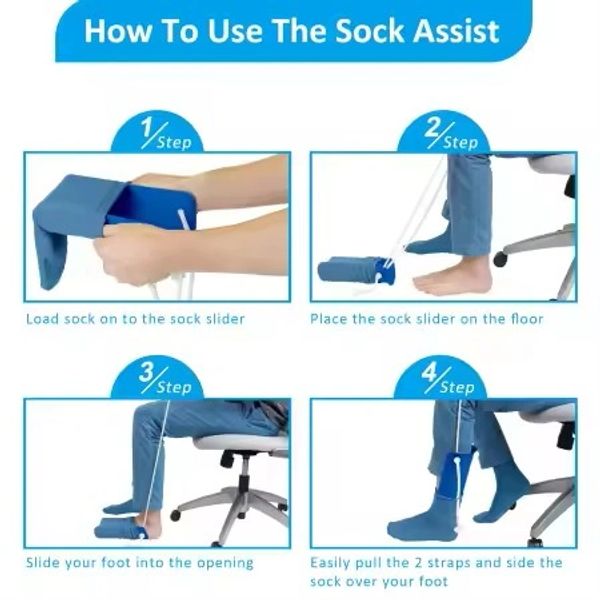 How To Use The Sock Assist

1/Step

Load sock on to the sock slider

2/Step

Place the sock slider on the floor

3/Step

Slide your foot into the opening

4/Step

Easily pull the 2 straps and side the sock over your foot