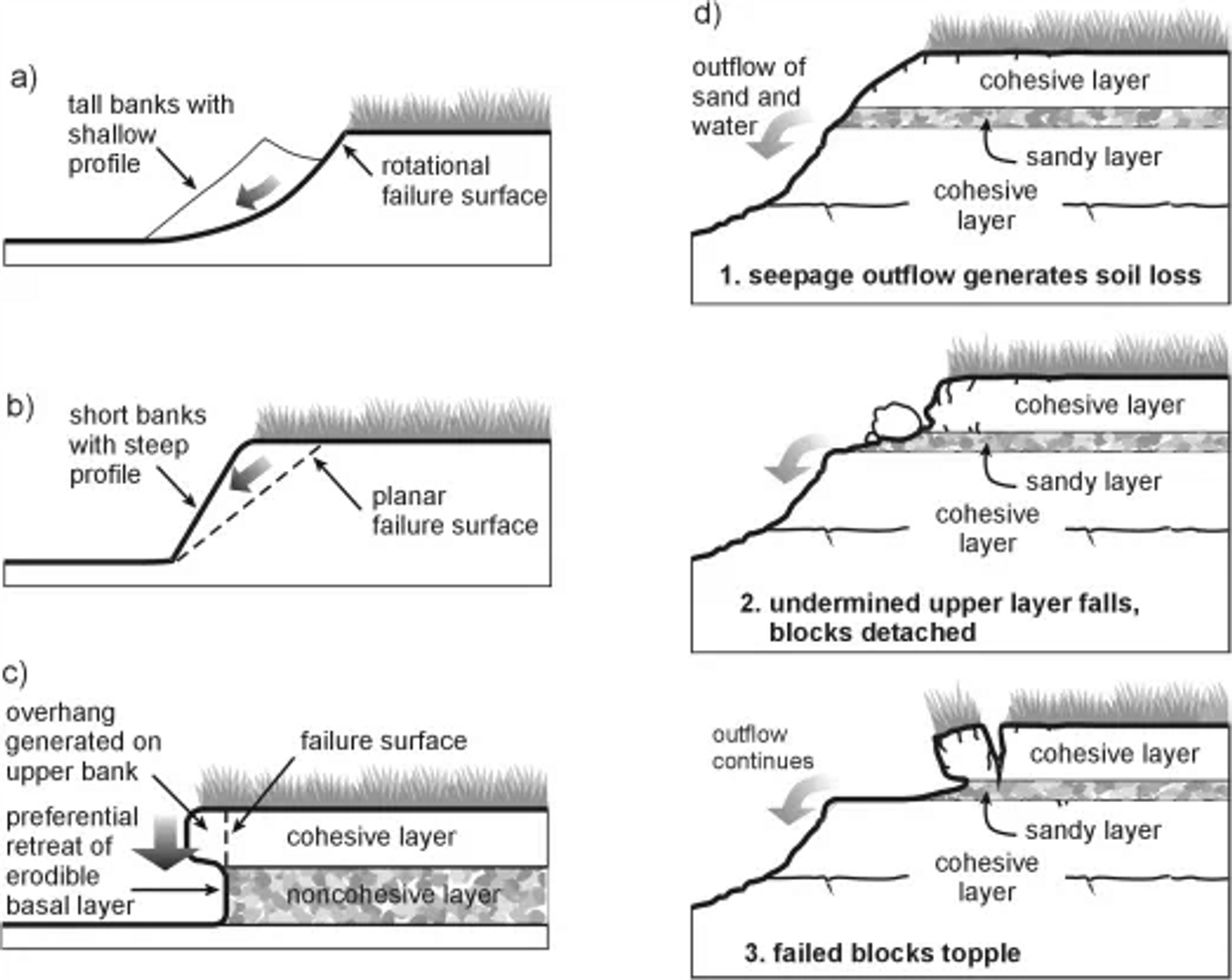 a)

tall banks with shallow profile

rotational failure surface

b)

short banks with steep profile

planar failure surface

c)

overhang generated on upper bank

failure surface

preferential retreat of erodible basal layer

cohesive layer

noncohesive layer

d)

outflow of sand and water

cohesive layer

sandy layer

cohesive layer

1. seepage outflow generates soil loss

cohesive layer

sandy layer

cohesive layer

2. undermined upper layer falls, blocks detached

outflow continues

cohesive layer

sandy layer

cohesive layer

3. failed blocks topple