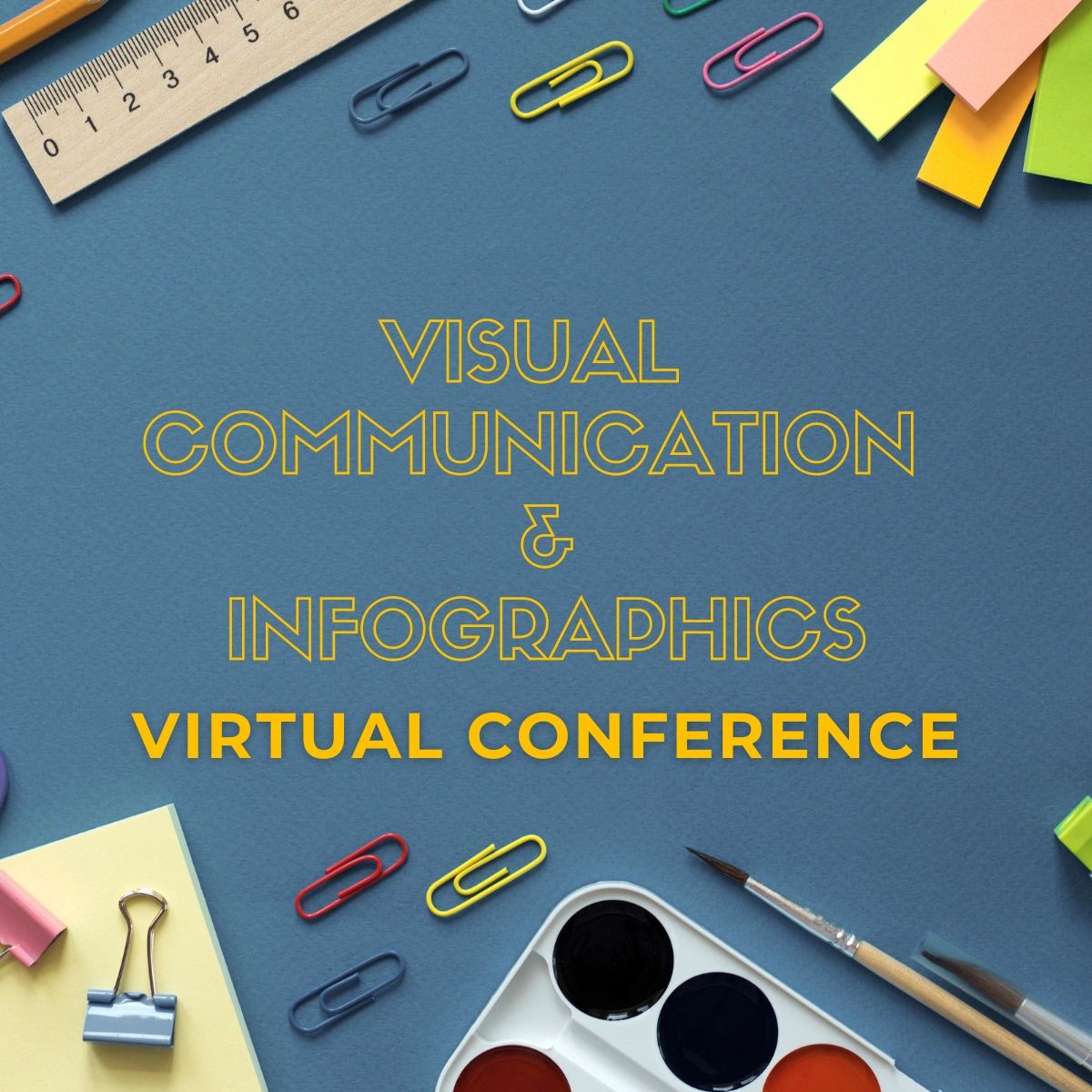 0 1 2 3 4 5 6

VISUAL COMMUNICATION & INFOGRAPHICS

VIRTUAL CONFERENCE