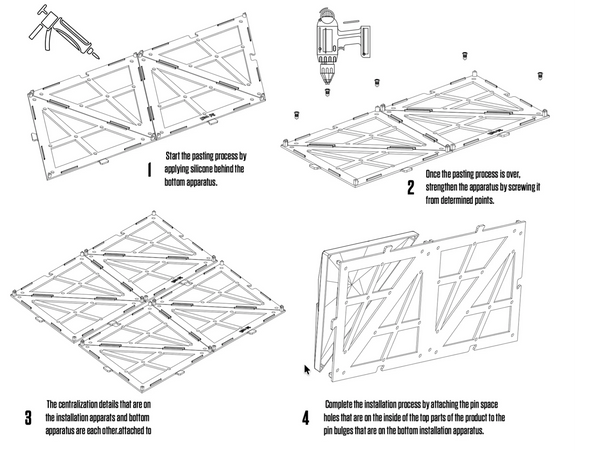 1
Start the pasting process by applying silicone behind the bottom apparatus.

2
Once the pasting process is over, strengthen the apparatus by screwing it from determined points.

3
The centralization details that are on the installation apparats and bottom apparatus are each other.attached to

4
Complete the installation process by attaching the pin space holes that are on the inside of the top parts of the product to the pin bulges that are on the bottom installation apparatus.