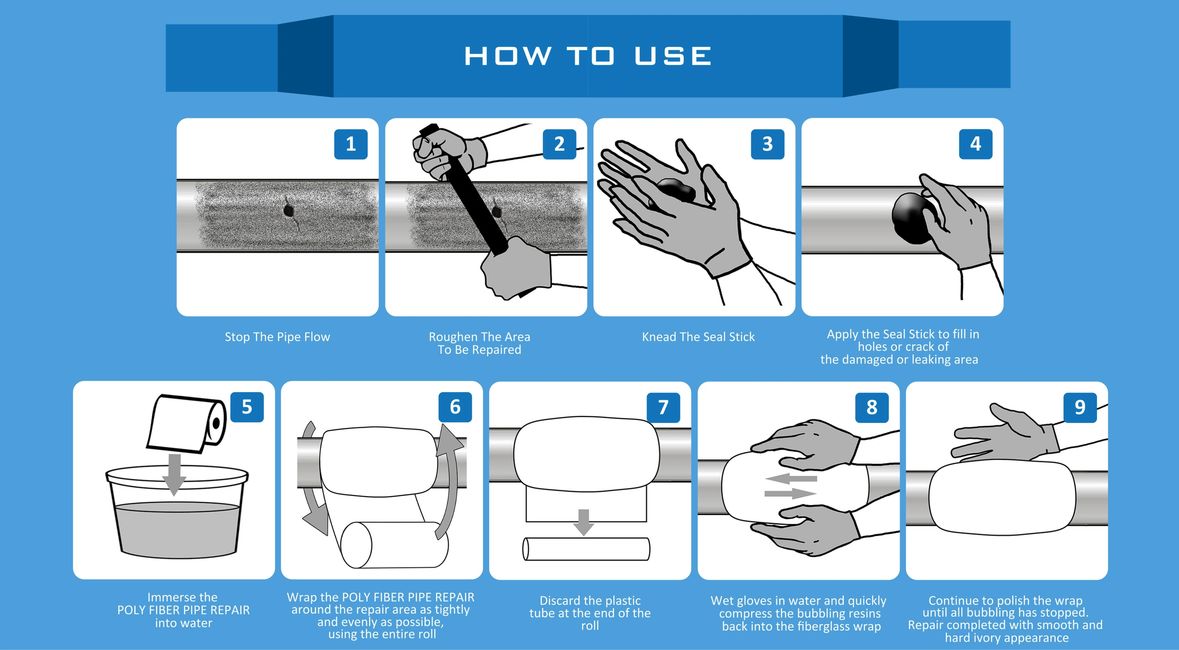 HOW TO USE

1
Stop The Pipe Flow

2
Roughen The Area To Be Repaired

3
Knead The Seal Stick

4
Apply the Seal Stick to fill in holes or crack of the damaged or leaking area

5
Immerse the POLY FIBER PIPE REPAIR into water

6
Wrap the POLY FIBER PIPE REPAIR around the repair area as tightly and evenly as possible, using the entire roll

7
Discard the plastic tube at the end of the roll

8
Wet gloves in water and quickly compress the bubbling resins back into the fiberglass wrap

9
Continue to polish the wrap until all bubbling has stopped. Repair completed with smooth and hard ivory appearance