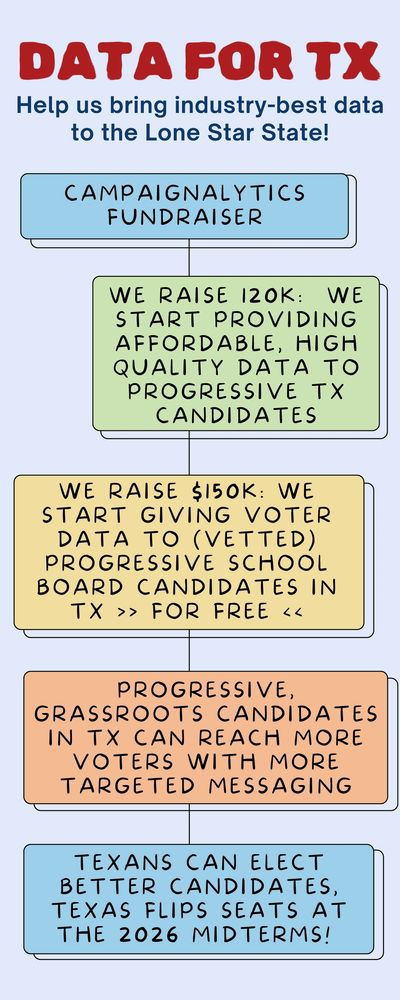 DATA FOR TX

Help us bring industry-best data to the Lone Star State!

CAMPAIGNALYTICS FUNDRAISER

WE RAISE 120K: WE START PROVIDING AFFORDABLE, HIGH QUALITY DATA TO PROGRESSIVE TX CANDIDATES

WE RAISE $150K: WE START GIVING VOTER DATA TO (VETTED) PROGRESSIVE SCHOOL BOARD CANDIDATES IN TX >> FOR FREE <<

PROGRESSIVE, GRASSROOTS CANDIDATES IN TX CAN REACH MORE VOTERS WITH MORE TARGETED MESSAGING

TEXANS CAN ELECT BETTER CANDIDATES, TEXAS FLIPS SEATS AT THE 2026 MIDTERMS!