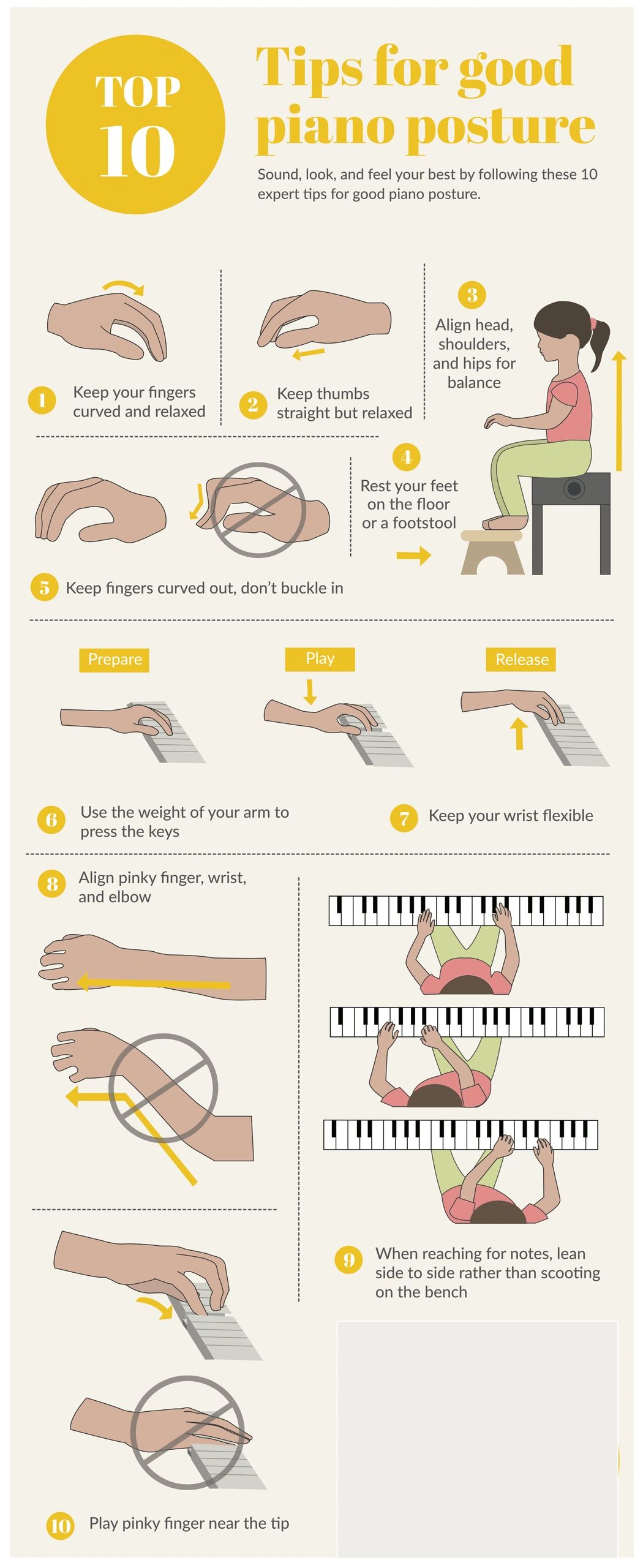 TOP 10

Tips for good piano posture

Sound, look, and feel your best by following these 10 expert tips for good piano posture.

1 Keep your fingers curved and relaxed

2 Keep thumbs straight but relaxed

3 Align head, shoulders, and hips for balance

4 Rest your feet on the floor or a footstool

5 Keep fingers curved out, don't buckle in

Prepare

Play

Release

6 Use the weight of your arm to press the keys

7 Keep your wrist flexible

8 Align pinky finger, wrist, and elbow

9 When reaching for notes, lean side to side rather than scooting on the bench

10 Play pinky finger near the tip