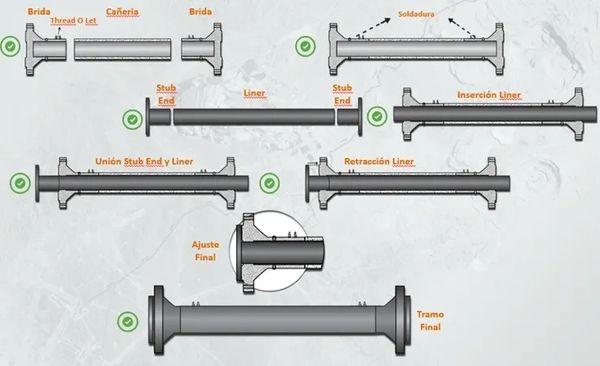 Brida
Thread O Let
Cañeria
Brida

Soldadura

Stub End
Liner
Stub End

Inserción Liner

Unión Stub End y Liner

Retracción Liner

Ajuste Final

Tramo Final