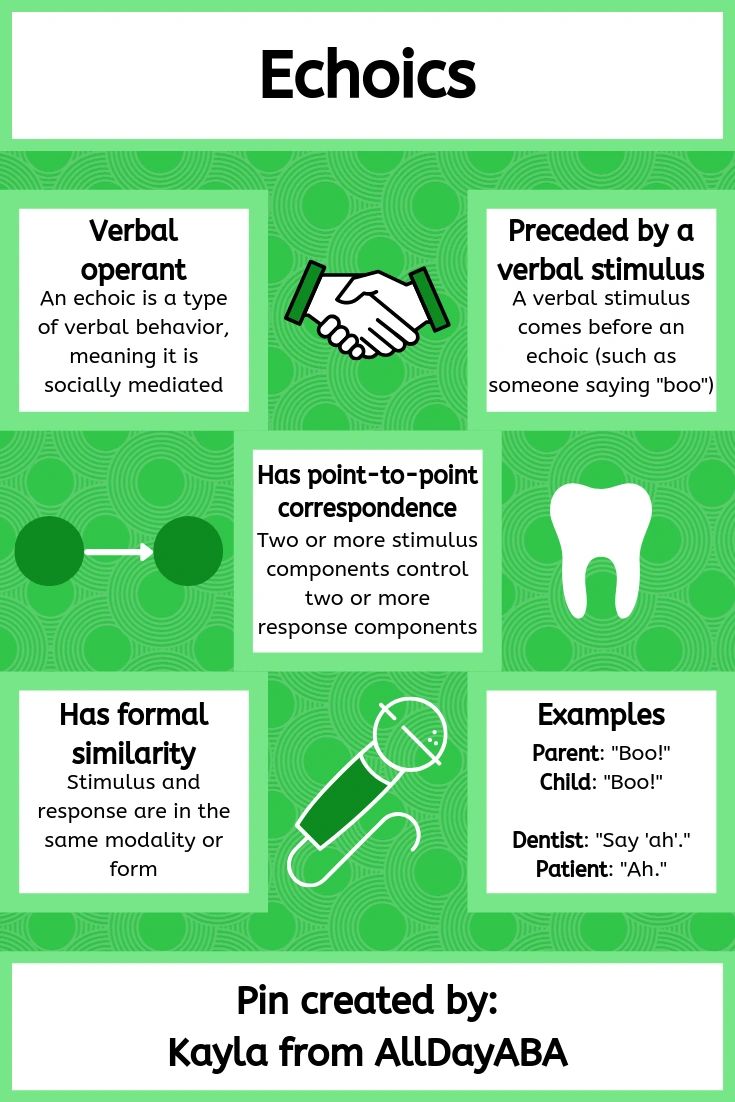 Echoics

Verbal operant
An echoic is a type of verbal behavior, meaning it is socially mediated

Preceded by a verbal stimulus
A verbal stimulus comes before an echoic (such as someone saying "boo")

Has point-to-point correspondence
Two or more stimulus components control two or more response components

Has formal similarity
Stimulus and response are in the same modality or form

Examples
Parent: "Boo!"
Child: "Boo!"

Dentist: "Say 'ah'."
Patient: "Ah."

Pin created by:
Kayla from AllDayABA