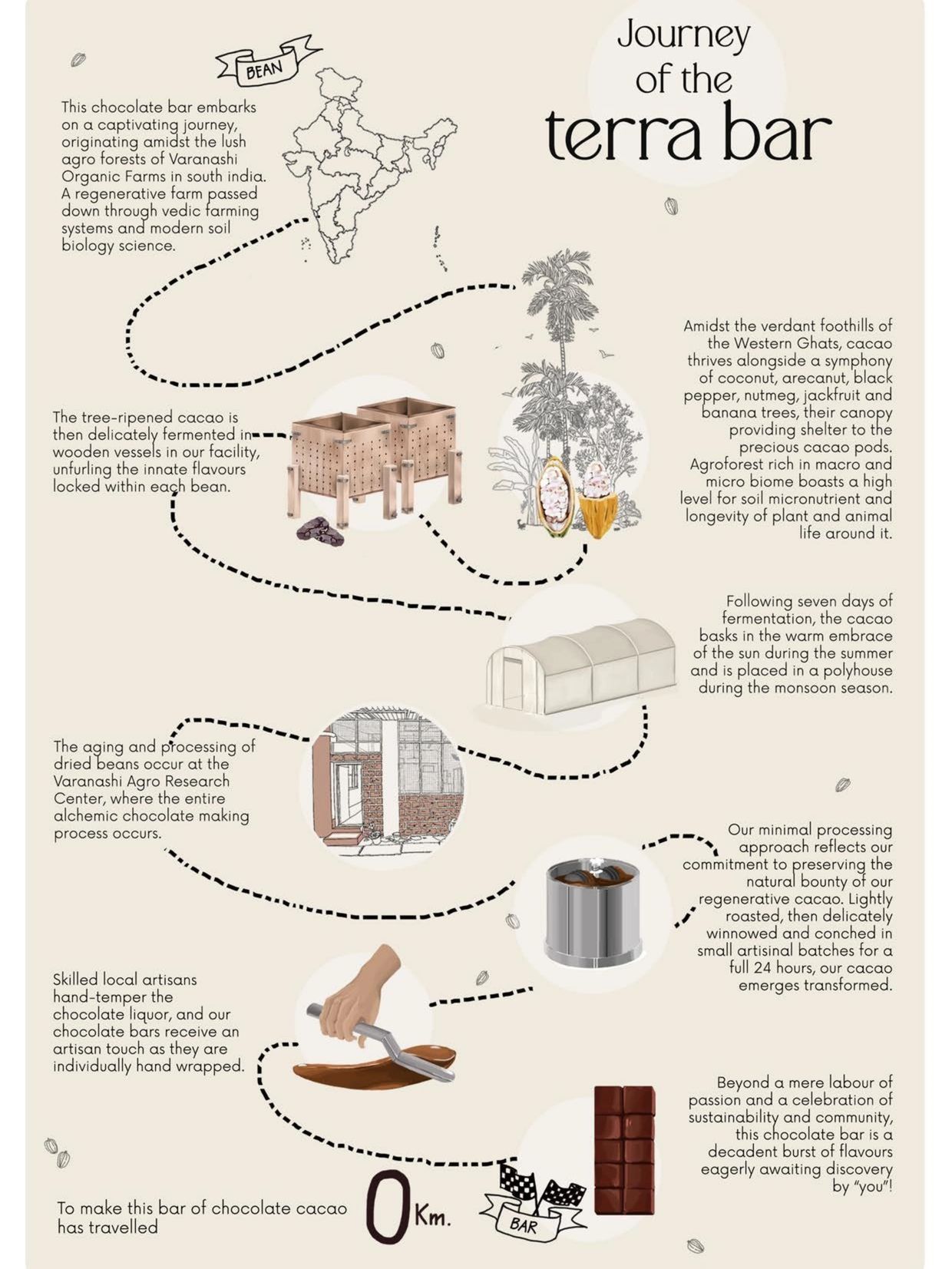 Journey of the terra bar

BEAN

This chocolate bar embarks on a captivating journey, originating amidst the lush agro forests of Varanashi Organic Farms in south india. A regenerative farm passed down through vedic farming systems and modern soil biology science.

Amidst the verdant foothills of the Western Ghats, cacao thrives alongside a symphony of coconut, arecanut, black pepper, nutmeg, jackfruit and banana trees, their canopy providing shelter to the precious cacao pods. Agroforest rich in macro and micro biome boasts a high level for soil micronutrient and longevity of plant and animal life around it.

The tree-ripened cacao is then delicately fermented in wooden vessels in our facility, unfurling the innate flavours locked within each bean.

Following seven days of fermentation, the cacao basks in the warm embrace of the sun during the summer and is placed in a polyhouse during the monsoon season.

The aging and processing of dried beans occur at the Varanashi Agro Research Center, where the entire alchemic chocolate making process occurs.

Our minimal processing approach reflects our commitment to preserving the natural bounty of our regenerative cacao. Lightly roasted, then delicately winnowed and conched in small artisinal batches for a full 24 hours, our cacao emerges transformed.

Skilled local artisans hand-temper the chocolate liquor, and our chocolate bars receive an artisan touch as they are individually hand wrapped.

Beyond a mere labour of passion and a celebration of sustainability and community, this chocolate bar is a decadent burst of flavours eagerly awaiting discovery by "you"!

To make this bar of chocolate cacao has travelled 0 Km.

BAR