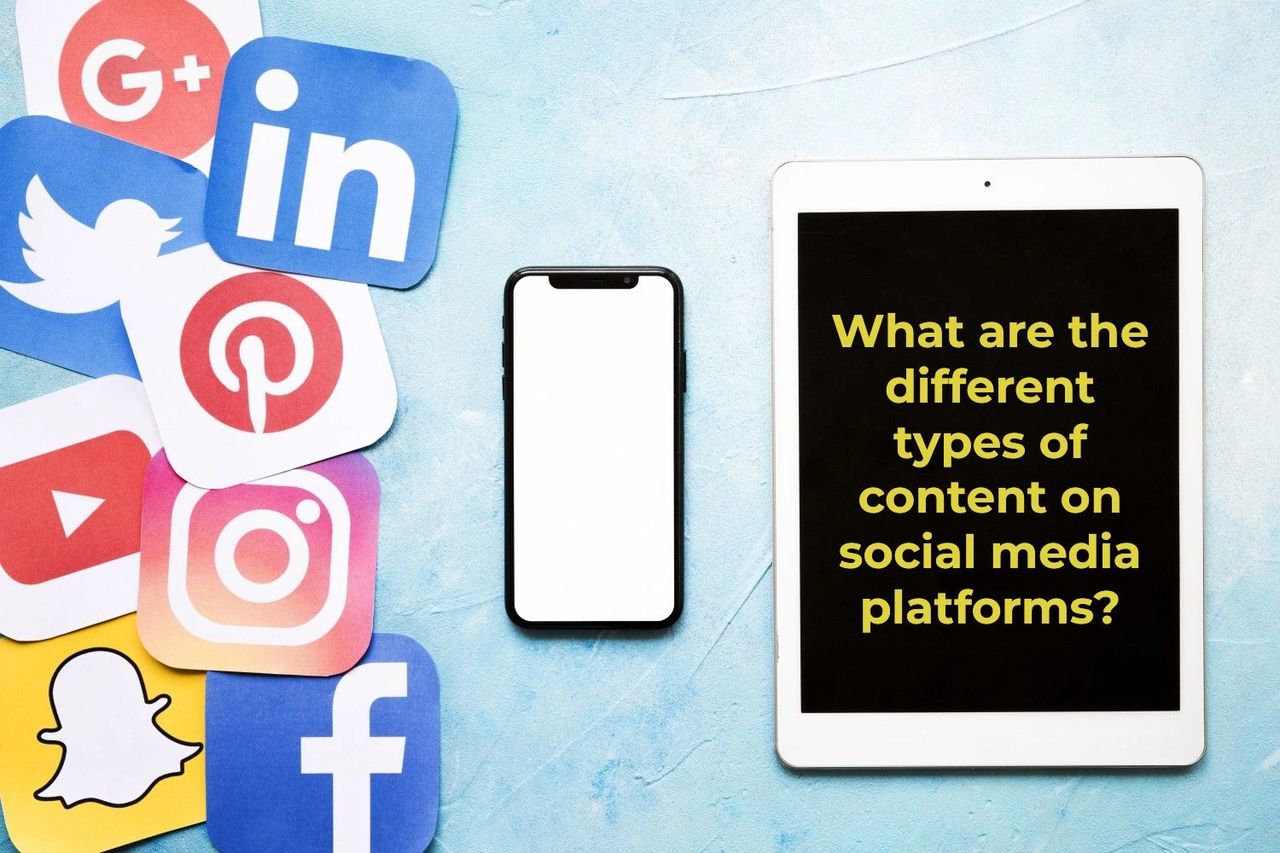 G+

in

f

What are the different types of content on social media platforms?