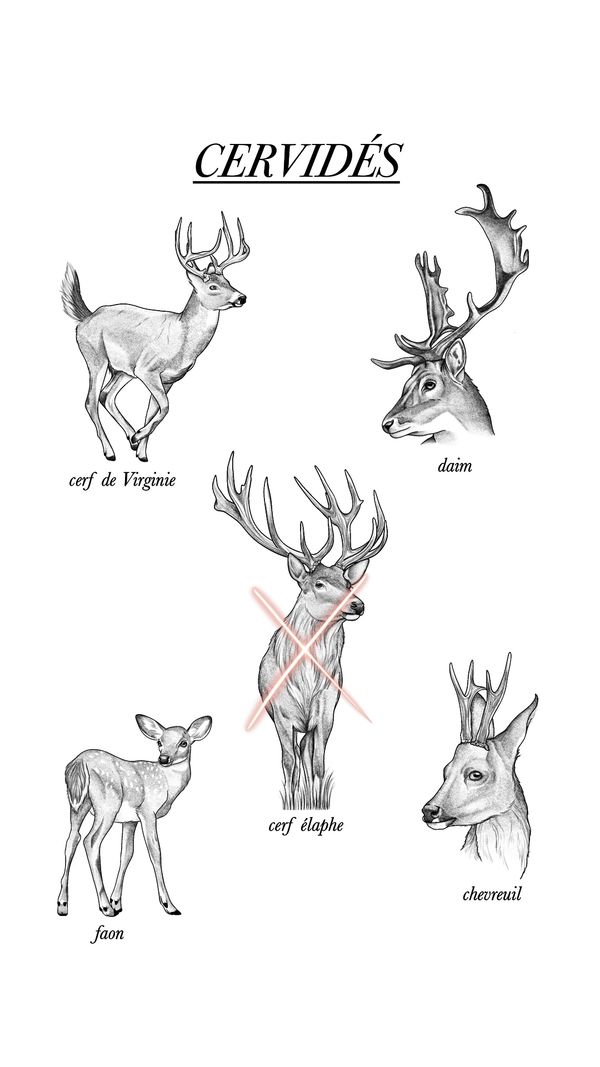 CERVIDÉS

cerf de Virginie

daim

cerf élaphe

faon

chevreuil