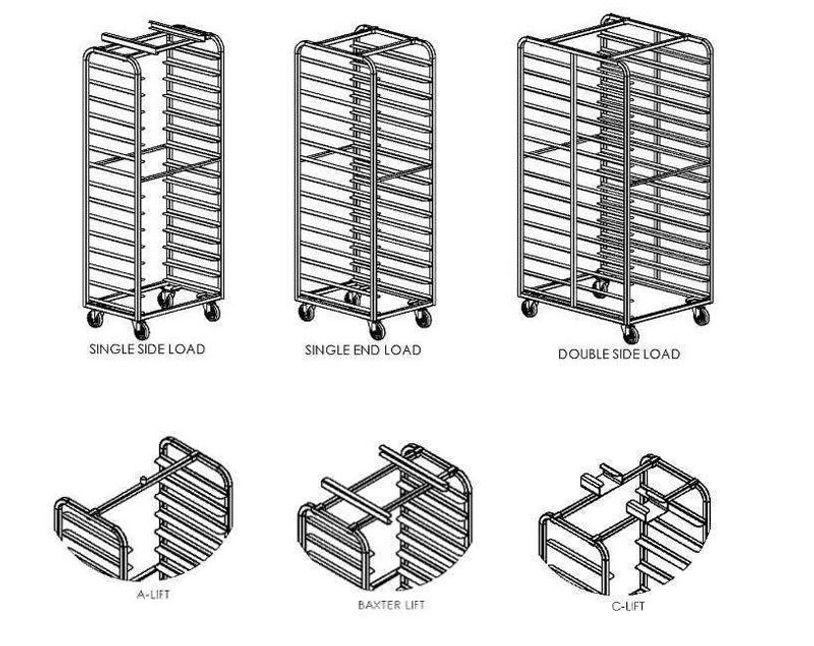 SINGLE SIDE LOAD

SINGLE END LOAD

DOUBLE SIDE LOAD

A-LIFT

BAXTER LIFT

C-LIFT