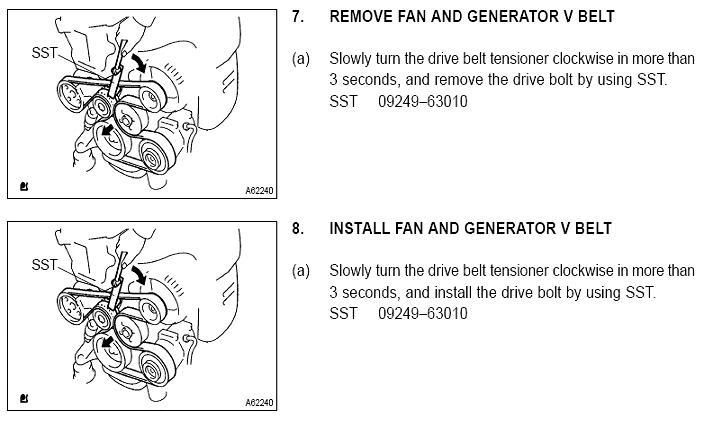 SST

A62240

7. REMOVE FAN AND GENERATOR V BELT

(a) Slowly turn the drive belt tensioner clockwise in more than 3 seconds, and remove the drive bolt by using SST.
SST 09249–63010

SST

A62240

8. INSTALL FAN AND GENERATOR V BELT

(a) Slowly turn the drive belt tensioner clockwise in more than 3 seconds, and install the drive bolt by using SST.
SST 09249–63010