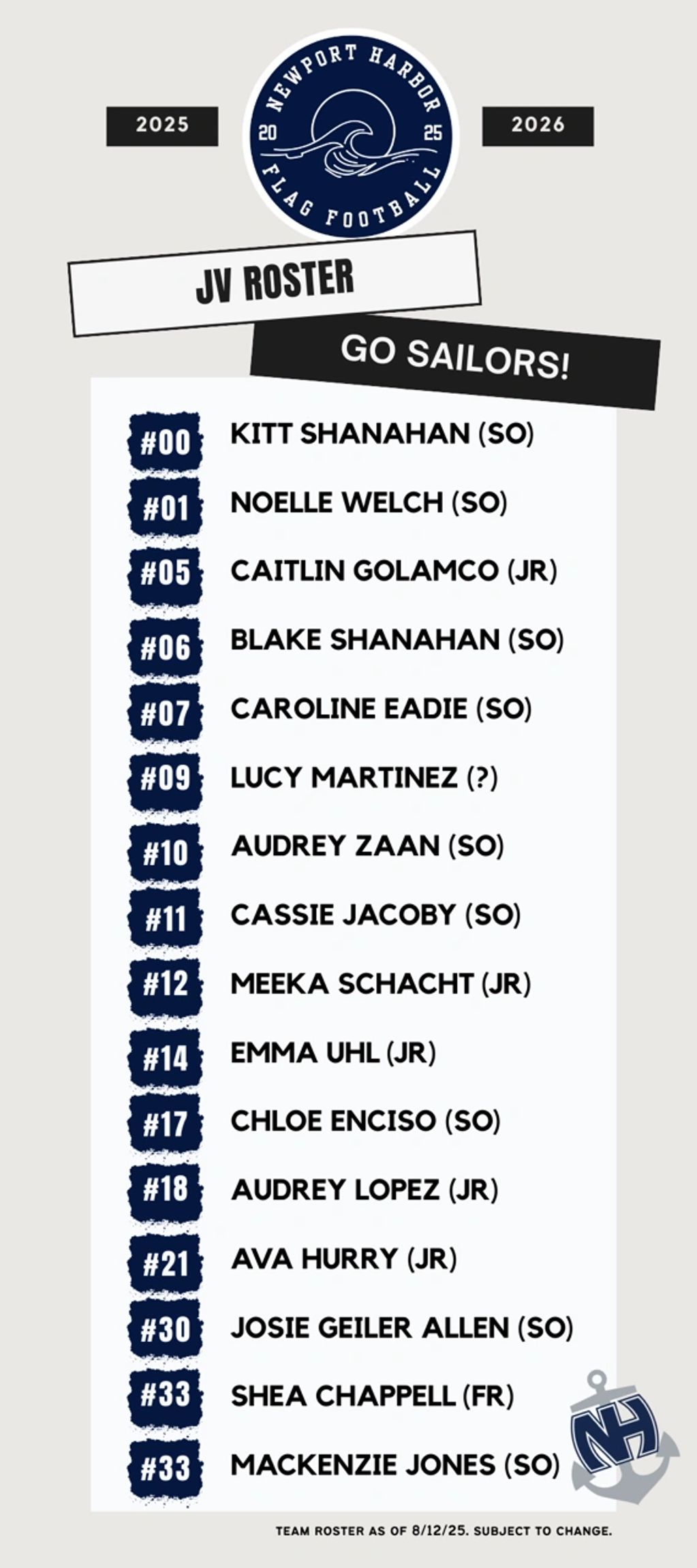 2025

NEWPORT HARBOR
20
25
FLAG FOOTBALL

2026

JV ROSTER

GO SAILORS!

#00 KITT SHANAHAN (SO)

#01 NOELLE WELCH (SO)

#05 CAITLIN GOLAMCO (JR)

#06 BLAKE SHANAHAN (SO)

#07 CAROLINE EADIE (SO)

#09 LUCY MARTINEZ (?)

#10 AUDREY ZAAN (SO)

#11 CASSIE JACOBY (SO)

#12 MEEKA SCHACHT (JR)

#14 EMMA UHL (JR)

#17 CHLOE ENCISO (SO)

#18 AUDREY LOPEZ (JR)

#21 AVA HURRY (JR)

#30 JOSIE GEILER ALLEN (SO)

#33 SHEA CHAPPELL (FR)

#33 MACKENZIE JONES (SO)

NH

TEAM ROSTER AS OF 8/12/25. SUBJECT TO CHANGE.