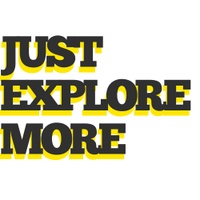 JUST
EXPLORE
MORE