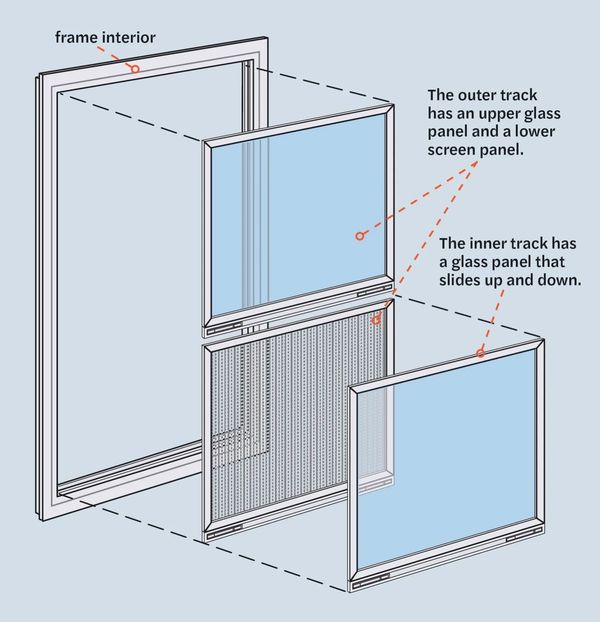 frame interior

The outer track has an upper glass panel and a lower screen panel.

The inner track has a glass panel that slides up and down.