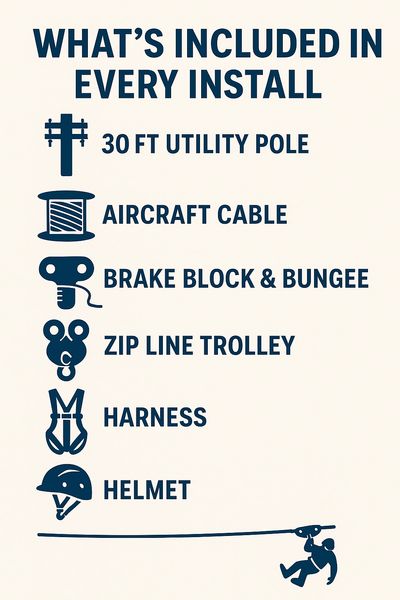 WHAT'S INCLUDED IN EVERY INSTALL

30 FT UTILITY POLE

AIRCRAFT CABLE

BRAKE BLOCK & BUNGEE

ZIP LINE TROLLEY

HARNESS

HELMET