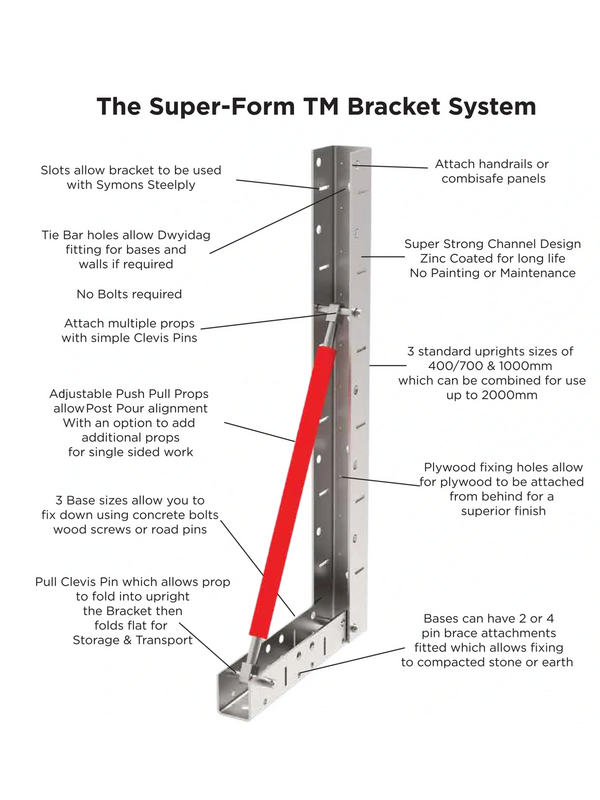 The Super-Form TM Bracket System

Slots allow bracket to be used with Symons Steelply

Tie Bar holes allow Dwyidag fitting for bases and walls if required

No Bolts required

Attach multiple props with simple Clevis Pins

Adjustable Push Pull Props allow Post Pour alignment With an option to add additional props for single sided work

3 Base sizes allow you to fix down using concrete bolts wood screws or road pins

Pull Clevis Pin which allows prop to fold into upright the Bracket then folds flat for Storage & Transport

Attach handrails or combisafe panels

Super Strong Channel Design Zinc Coated for long life No Painting or Maintenance

3 standard uprights sizes of 400/700 & 1000mm which can be combined for use up to 2000mm

Plywood fixing holes allow for plywood to be attached from behind for a superior finish

Bases can have 2 or 4 pin brace attachments fitted which allows fixing to compacted stone or earth