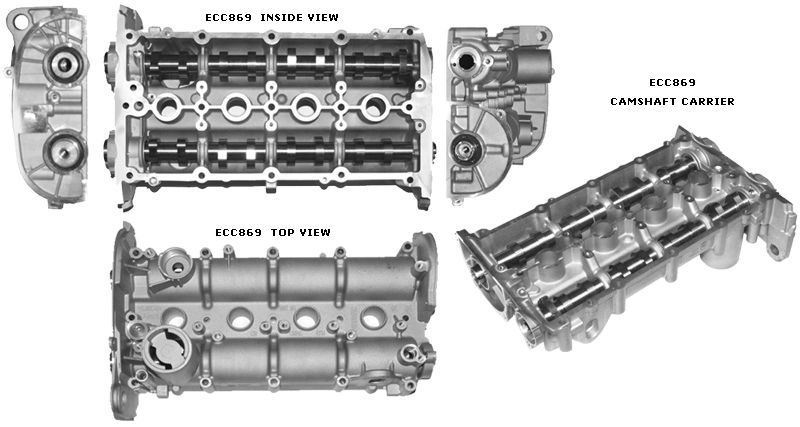 ECC869 INSIDE VIEW

ECC869
CAMSHAFT CARRIER

ECC869 TOP VIEW