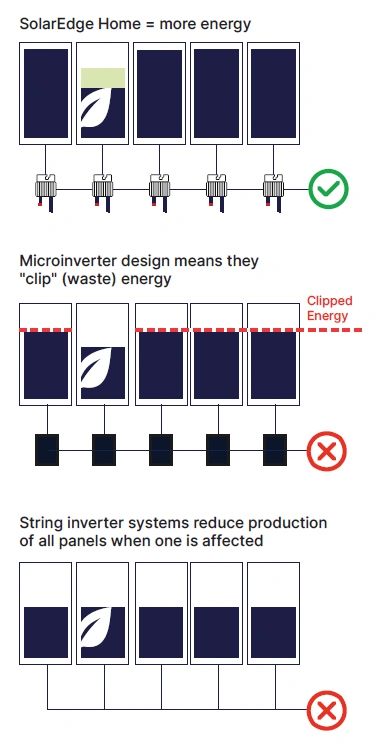 SolarEdge Home = more energy

Microinverter design means they "clip" (waste) energy

Clipped Energy

String inverter systems reduce production of all panels when one is affected