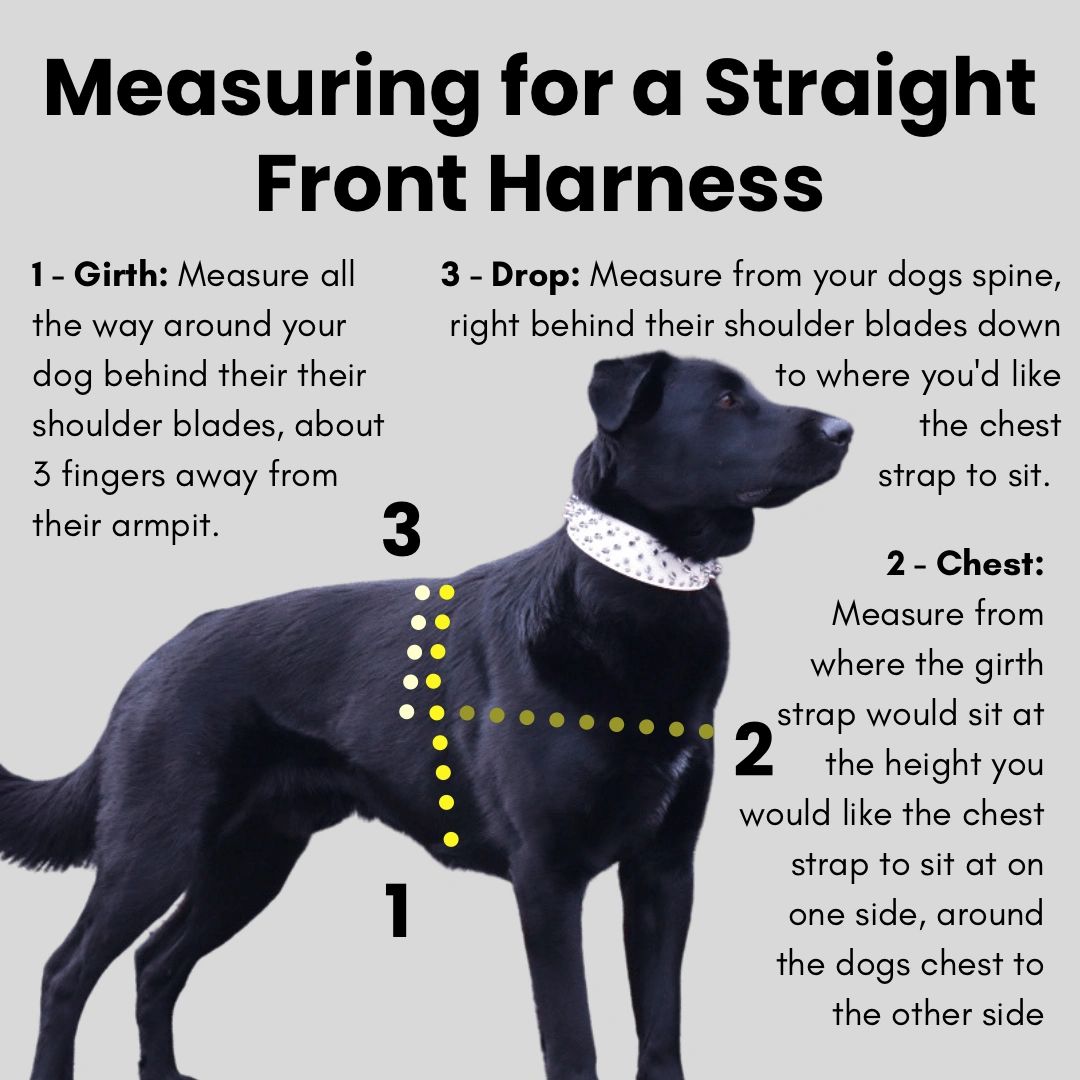 Measuring for a Straight Front Harness

1 - Girth: Measure all the way around your dog behind their their shoulder blades, about 3 fingers away from their armpit.

3 - Drop: Measure from your dogs spine, right behind their shoulder blades down to where you'd like the chest strap to sit.

3

2 - Chest: Measure from where the girth strap would sit at the height you would like the chest strap to sit at on one side, around the dogs chest to the other side

2

1