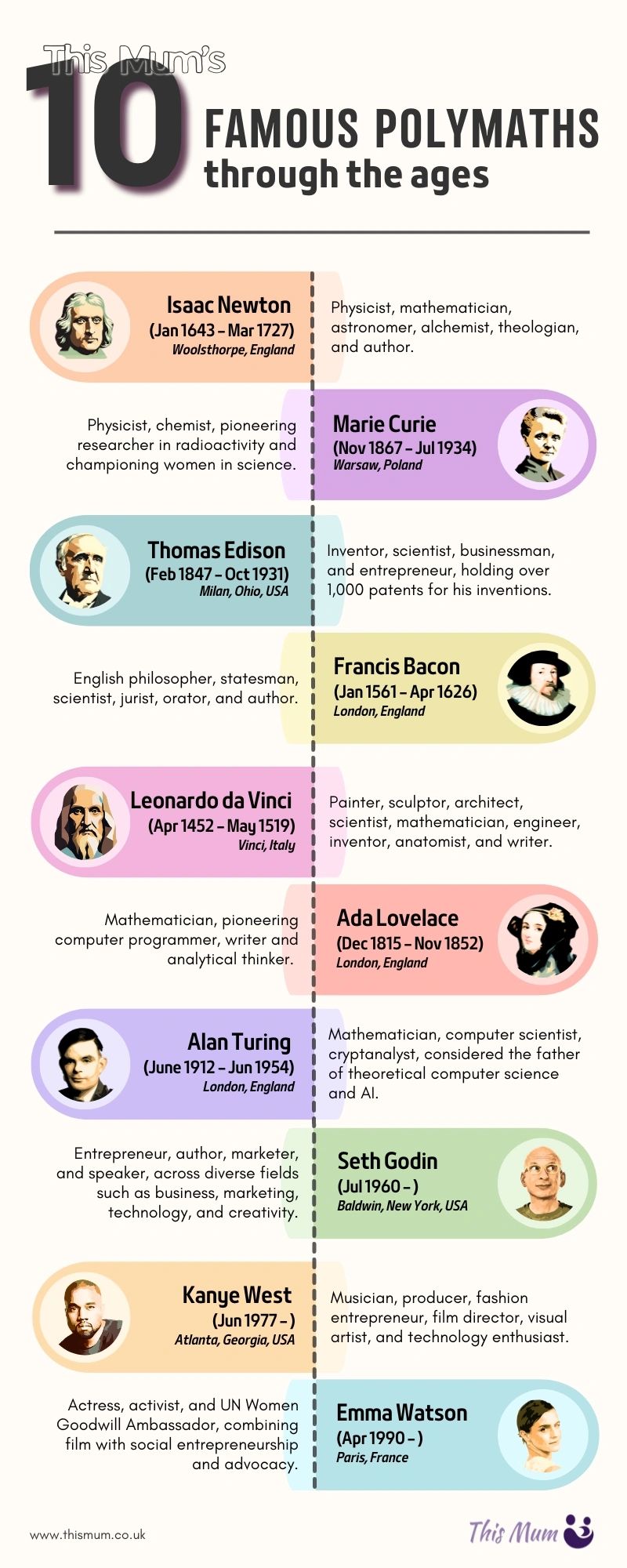 This Mum's
10
FAMOUS POLYMATHS
through the ages

Isaac Newton
(Jan 1643 – Mar 1727)
Woolsthorpe, England

Physicist, mathematician, astronomer, alchemist, theologian, and author.

Physicist, chemist, pioneering researcher in radioactivity and championing women in science.

Marie Curie
(Nov 1867 – Jul 1934)
Warsaw, Poland

Thomas Edison
(Feb 1847 – Oct 1931)
Milan, Ohio, USA

Inventor, scientist, businessman, and entrepreneur, holding over 1,000 patents for his inventions.

English philosopher, statesman, scientist, jurist, orator, and author.

Francis Bacon
(Jan 1561 – Apr 1626)
London, England

Leonardo da Vinci
(Apr 1452 – May 1519)
Vinci, Italy

Painter, sculptor, architect, scientist, mathematician, engineer, inventor, anatomist, and writer.

Mathematician, pioneering computer programmer, writer and analytical thinker.

Ada Lovelace
(Dec 1815 – Nov 1852)
London, England

Alan Turing
(June 1912 – Jun 1954)
London, England

Mathematician, computer scientist, cryptanalyst, considered the father of theoretical computer science and AI.

Entrepreneur, author, marketer, and speaker, across diverse fields such as business, marketing, technology, and creativity.

Seth Godin
(Jul 1960 – )
Baldwin, New York, USA

Kanye West
(Jun 1977 – )
Atlanta, Georgia, USA

Musician, producer, fashion entrepreneur, film director, visual artist, and technology enthusiast.

Actress, activist, and UN Women Goodwill Ambassador, combining film with social entrepreneurship and advocacy.

Emma Watson
(Apr 1990 – )
Paris, France

www.thismum.co.uk

This Mum