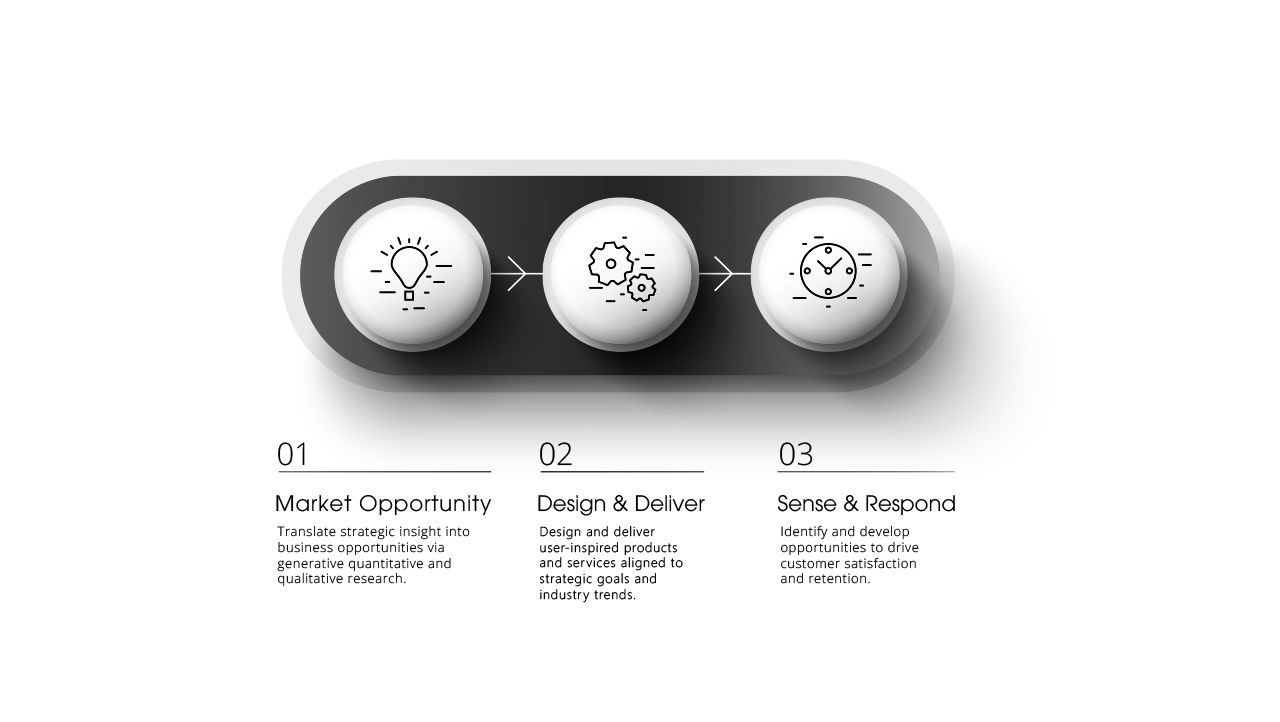 01

Market Opportunity

Translate strategic insight into business opportunities via generative quantitative and qualitative research.

02

Design & Deliver

Design and deliver user-inspired products and services aligned to strategic goals and industry trends.

03

Sense & Respond

Identify and develop opportunities to drive customer satisfaction and retention.