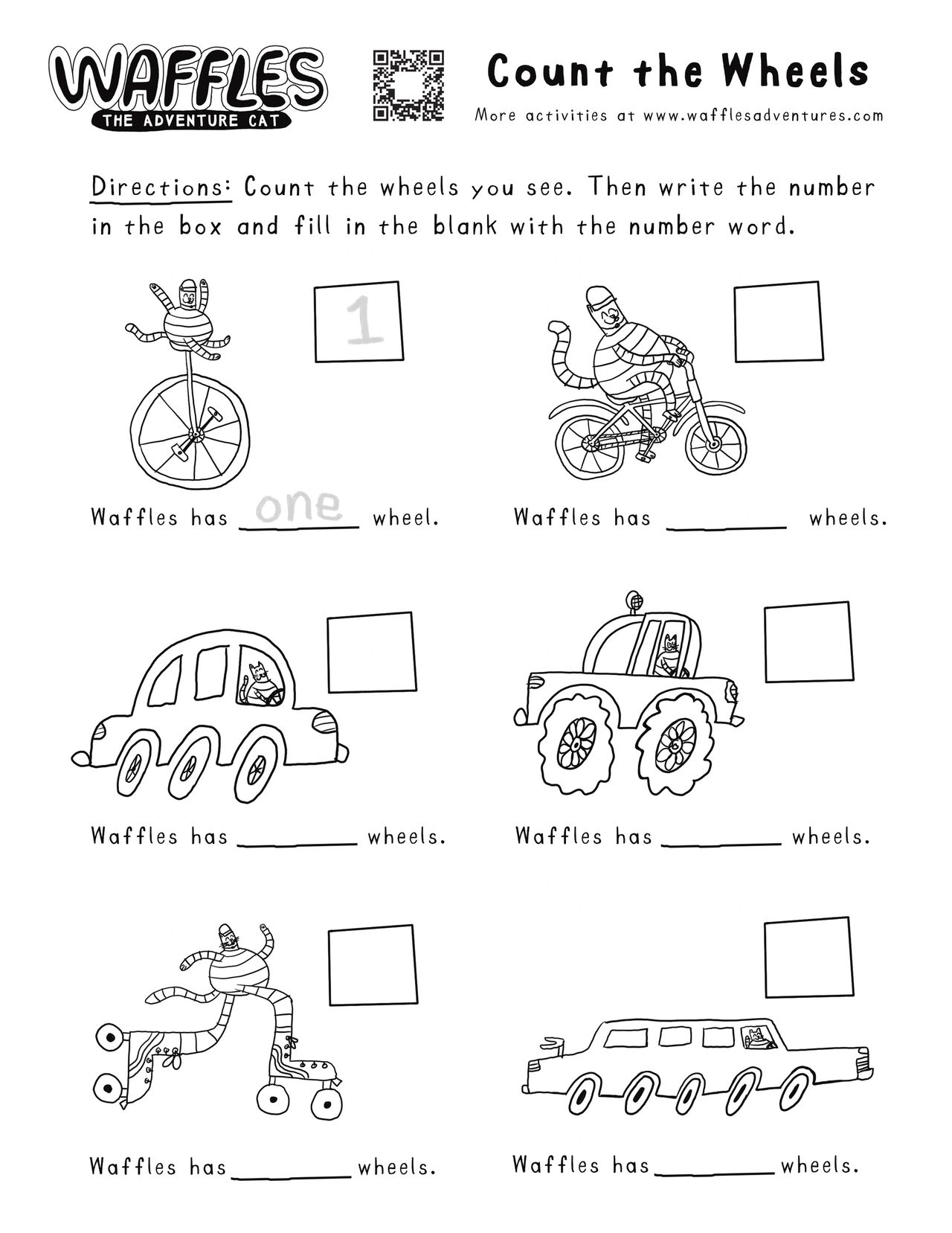 WAFFLES
THE ADVENTURE CAT

Count the Wheels

More activities at www.wafflesadventures.com

Directions: Count the wheels you see. Then write the number in the box and fill in the blank with the number word.

1

Waffles has one wheel.

Waffles has ________ wheels.

Waffles has ________ wheels.

Waffles has ________ wheels.

Waffles has ________ wheels.

Waffles has ________ wheels.