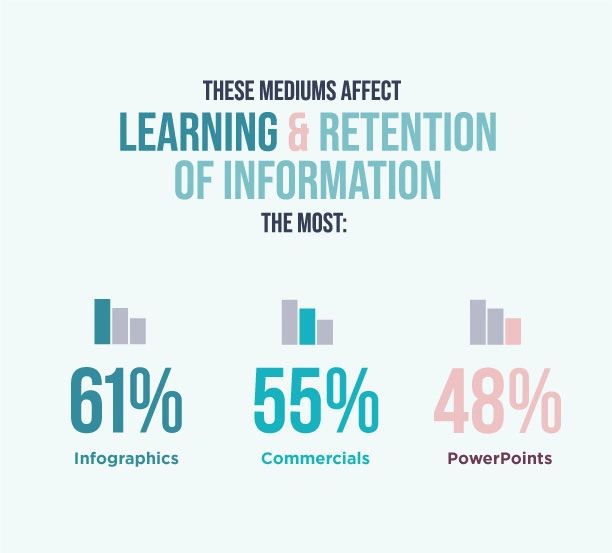 THESE MEDIUMS AFFECT
LEARNING & RETENTION
OF INFORMATION
THE MOST:

61%
Infographics

55%
Commercials

48%
PowerPoints