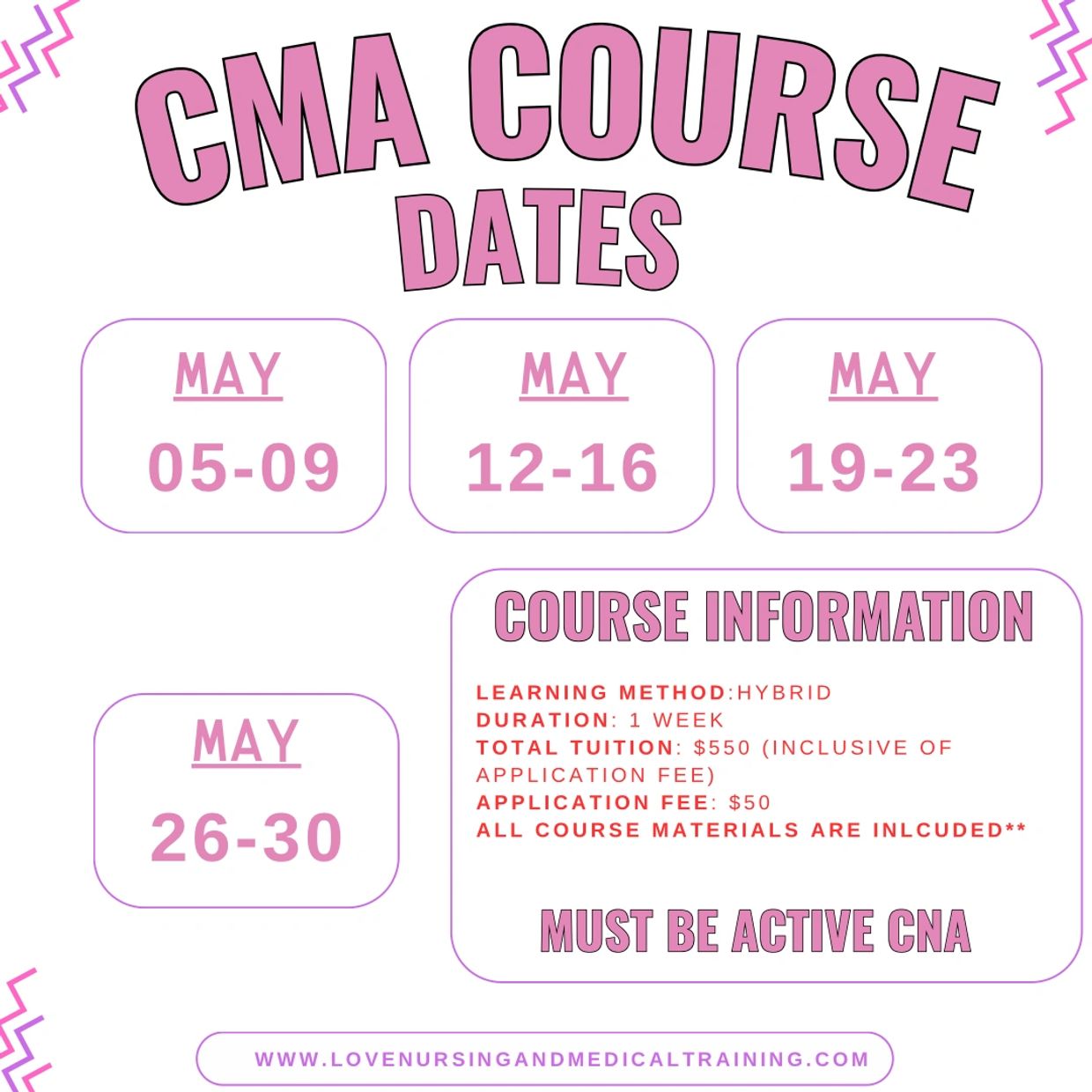 CMA COURSE
DATES

MAY
05-09

MAY
12-16

MAY
19-23

MAY
26-30

COURSE INFORMATION

LEARNING METHOD:HYBRID
DURATION: 1 WEEK
TOTAL TUITION: $550 (INCLUSIVE OF APPLICATION FEE)
APPLICATION FEE: $50
ALL COURSE MATERIALS ARE INLCUDED**

MUST BE ACTIVE CNA

WWW.LOVENURSINGANDMEDICALTRAINING.COM