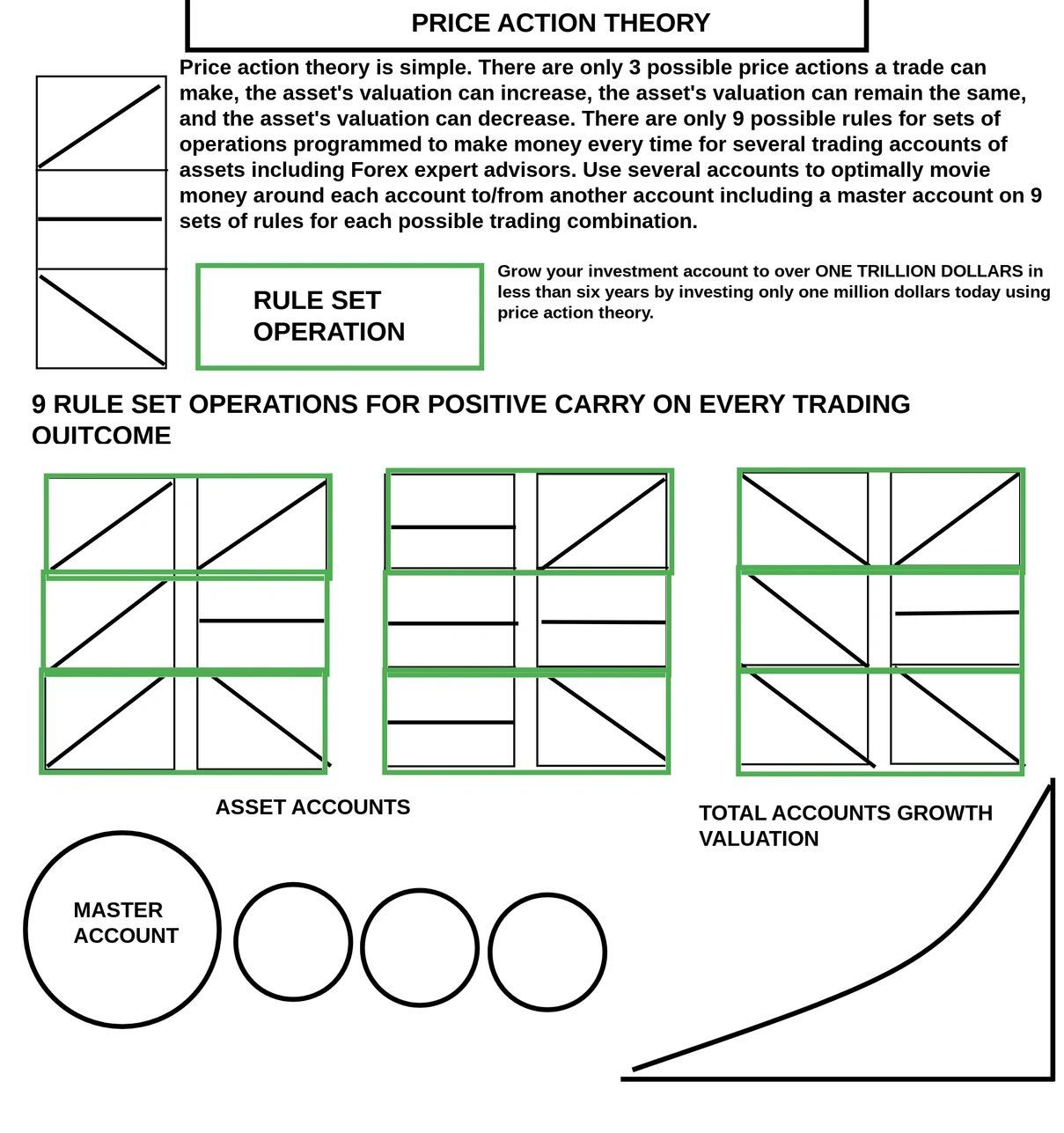 PRICE ACTION THEORY

Price action theory is simple. There are only 3 possible price actions a trade can make, the asset's valuation can increase, the asset's valuation can remain the same, and the asset's valuation can decrease. There are only 9 possible rules for sets of operations programmed to make money every time for several trading accounts of assets including Forex expert advisors. Use several accounts to optimally movie money around each account to/from another account including a master account on 9 sets of rules for each possible trading combination.

RULE SET OPERATION

Grow your investment account to over ONE TRILLION DOLLARS in less than six years by investing only one million dollars today using price action theory.

9 RULE SET OPERATIONS FOR POSITIVE CARRY ON EVERY TRADING OUITCOME

ASSET ACCOUNTS

TOTAL ACCOUNTS GROWTH VALUATION

MASTER ACCOUNT