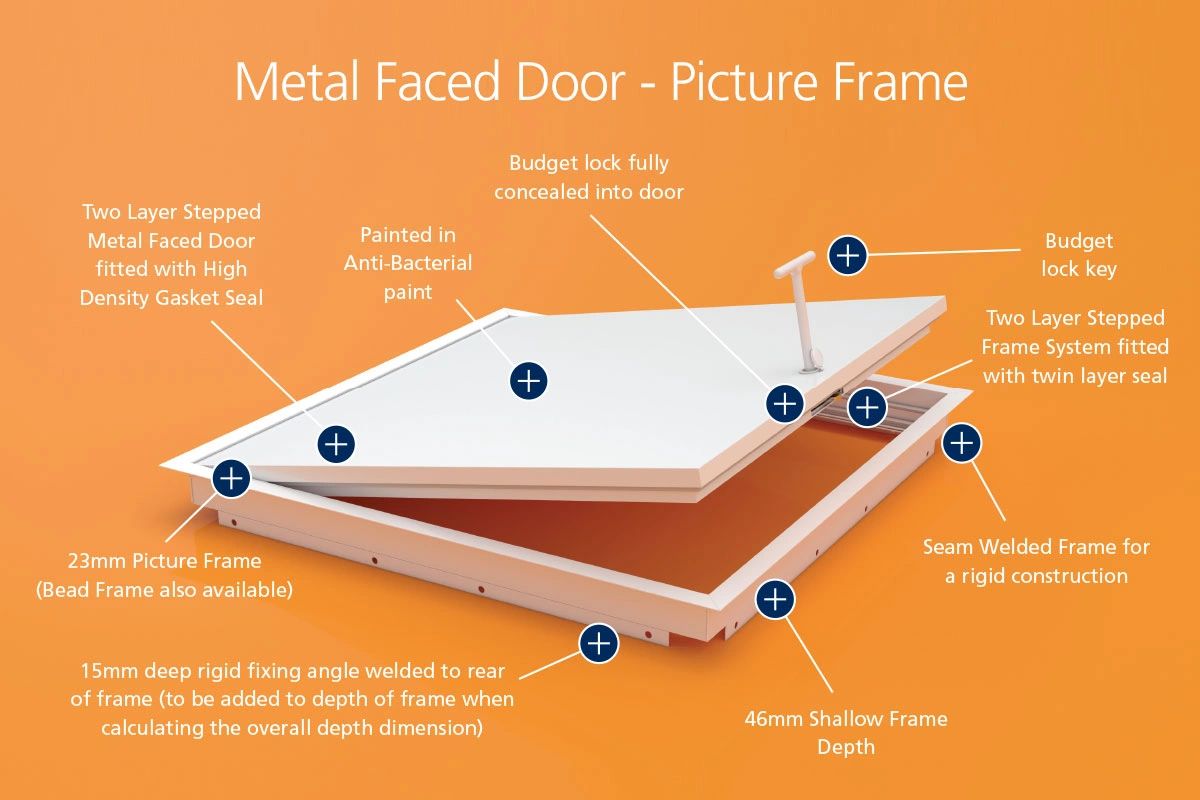 Metal Faced Door - Picture Frame

Budget lock fully concealed into door

Two Layer Stepped Metal Faced Door fitted with High Density Gasket Seal

Painted in Anti-Bacterial paint

Budget lock key

Two Layer Stepped Frame System fitted with twin layer seal

23mm Picture Frame (Bead Frame also available)

Seam Welded Frame for a rigid construction

15mm deep rigid fixing angle welded to rear of frame (to be added to depth of frame when calculating the overall depth dimension)

46mm Shallow Frame Depth