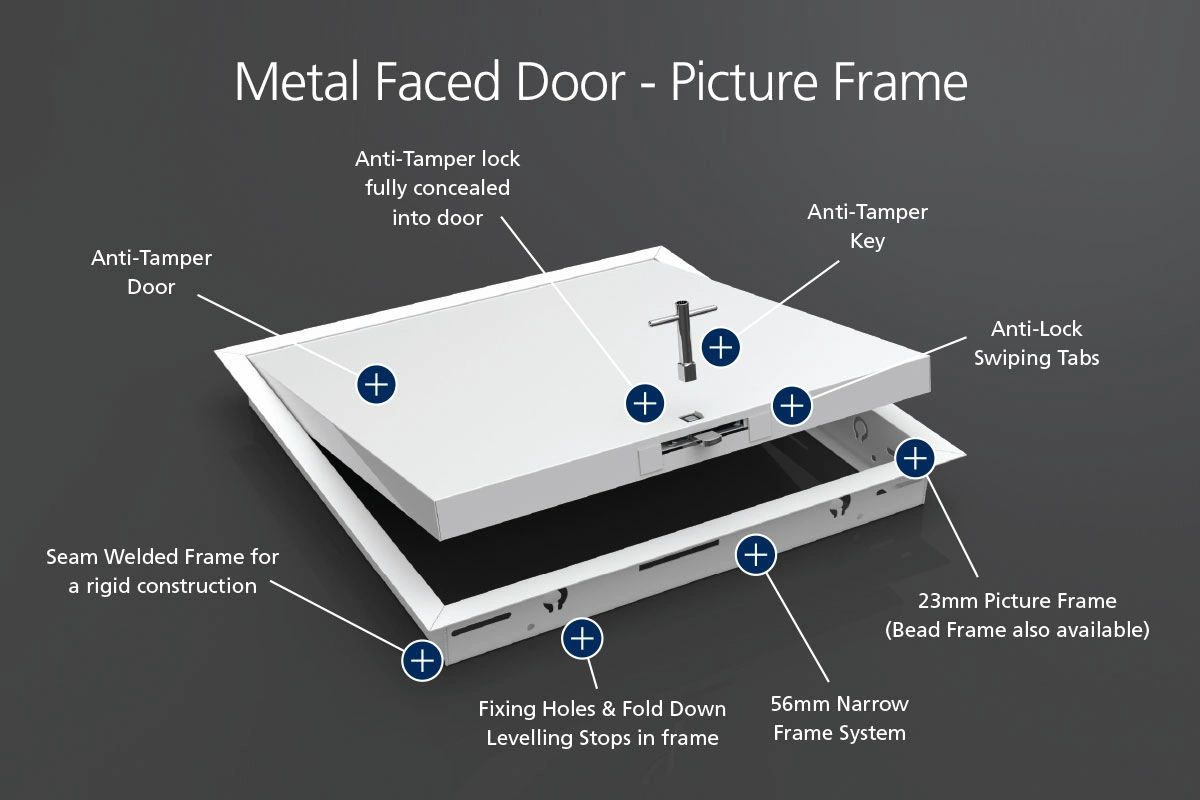 Metal Faced Door - Picture Frame

Anti-Tamper lock fully concealed into door

Anti-Tamper Key

Anti-Tamper Door

Anti-Lock Swiping Tabs

Seam Welded Frame for a rigid construction

23mm Picture Frame (Bead Frame also available)

Fixing Holes & Fold Down Levelling Stops in frame

56mm Narrow Frame System