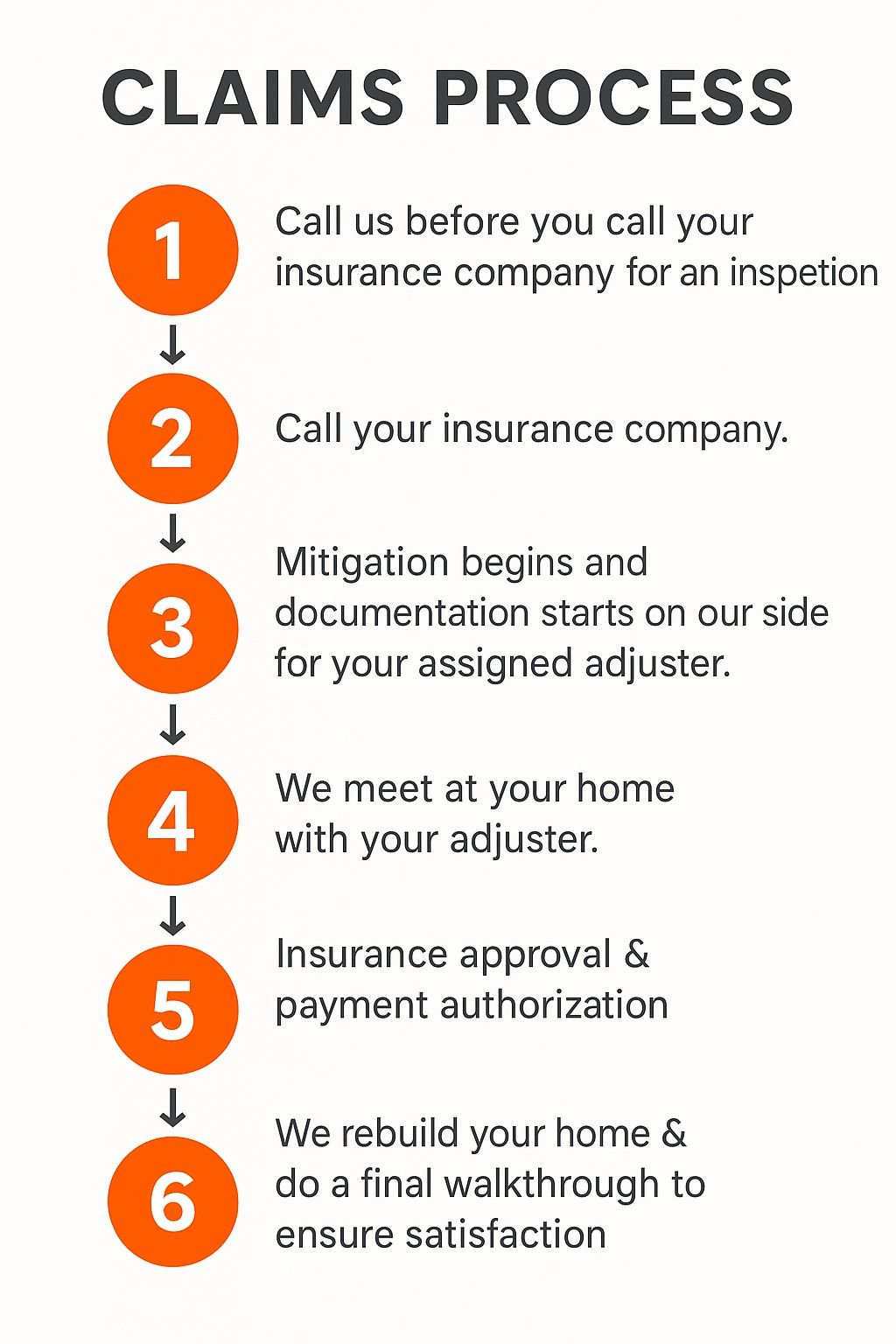 CLAIMS PROCESS

1 Call us before you call your insurance company for an inspetion

2 Call your insurance company.

3 Mitigation begins and documentation starts on our side for your assigned adjuster.

4 We meet at your home with your adjuster.

5 Insurance approval & payment authorization

6 We rebuild your home & do a final walkthrough to ensure satisfaction