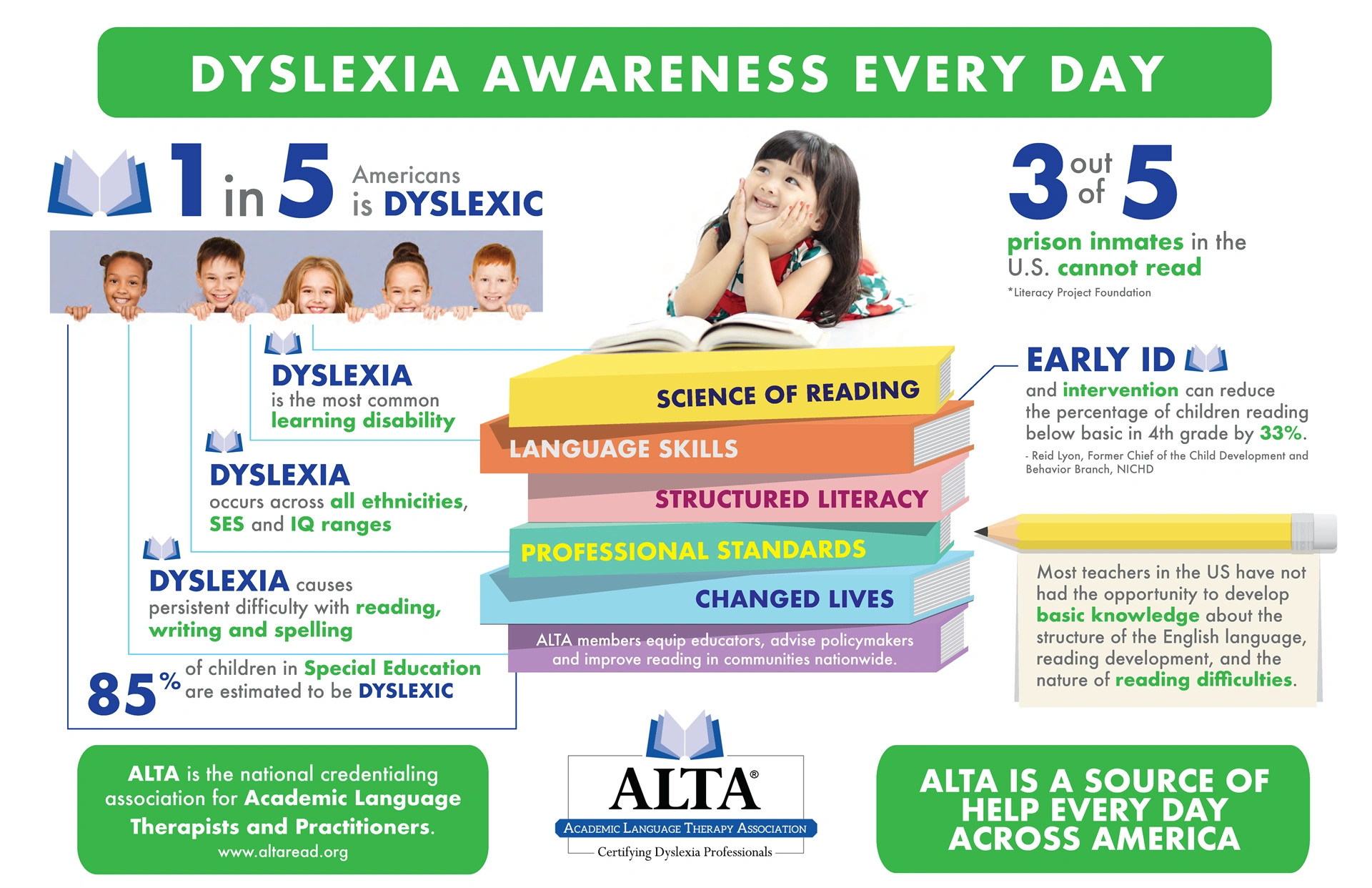 DYSLEXIA AWARENESS EVERY DAY

1 in 5 Americans is DYSLEXIC

DYSLEXIA is the most common learning disability

DYSLEXIA occurs across all ethnicities, SES and IQ ranges

DYSLEXIA causes persistent difficulty with reading, writing and spelling

85% of children in Special Education are estimated to be DYSLEXIC

SCIENCE OF READING

LANGUAGE SKILLS

STRUCTURED LITERACY

PROFESSIONAL STANDARDS

CHANGED LIVES

ALTA members equip educators, advise policymakers and improve reading in communities nationwide.

3 out of 5 prison inmates in the U.S. cannot read

*Literacy Project Foundation

EARLY ID and intervention can reduce the percentage of children reading below basic in 4th grade by 33%.

- Reid Lyon, Former Chief of the Child Development and Behavior Branch, NICHD

Most teachers in the US have not had the opportunity to develop basic knowledge about the structure of the English language, reading development, and the nature of reading difficulties.

ALTA is the national credentialing association for Academic Language Therapists and Practitioners.
www.altaread.org

ALTA®
ACADEMIC LANGUAGE THERAPY ASSOCIATION
Certifying Dyslexia Professionals

ALTA IS A SOURCE OF HELP EVERY DAY ACROSS AMERICA